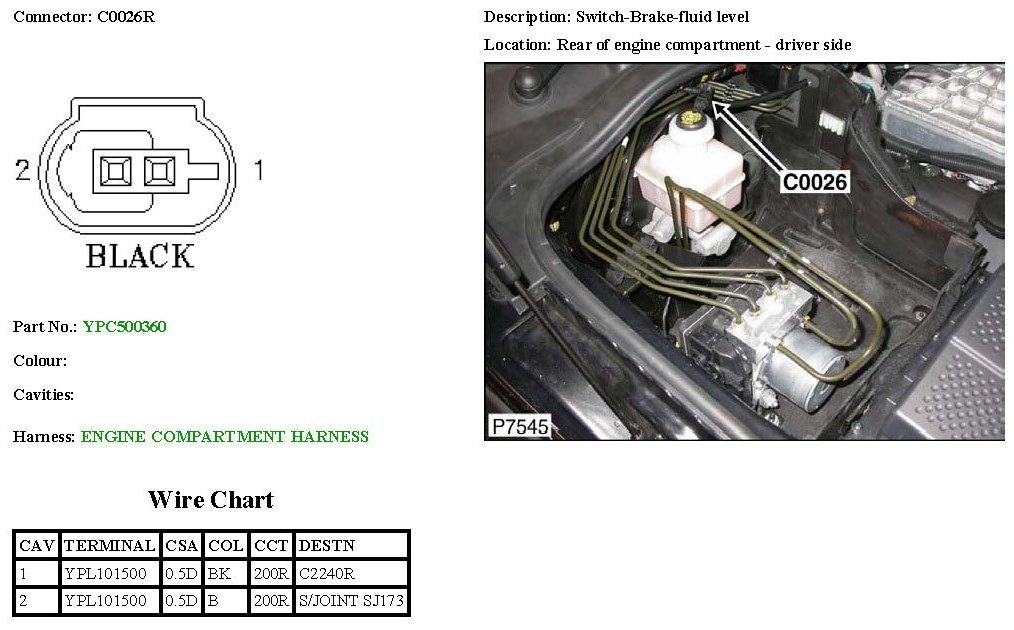 Connector: C0026R

2 1

BLACK

Part No.: YPC500360

Colour:

Cavities:

Harness: ENGINE COMPARTMENT HARNESS

Wire Chart

| CAV | TERMINAL | CSA | COL | CCT | DESTN |
|---|---|---|---|---|---|
| 1 | YPL101500 | 0.5D | BK | 200R | C2240R |
| 2 | YPL101500 | 0.5D | B | 200R | S/JOINT SJ173 |

Description: Switch-Brake-fluid level

Location: Rear of engine compartment - driver side

C0026

P7545