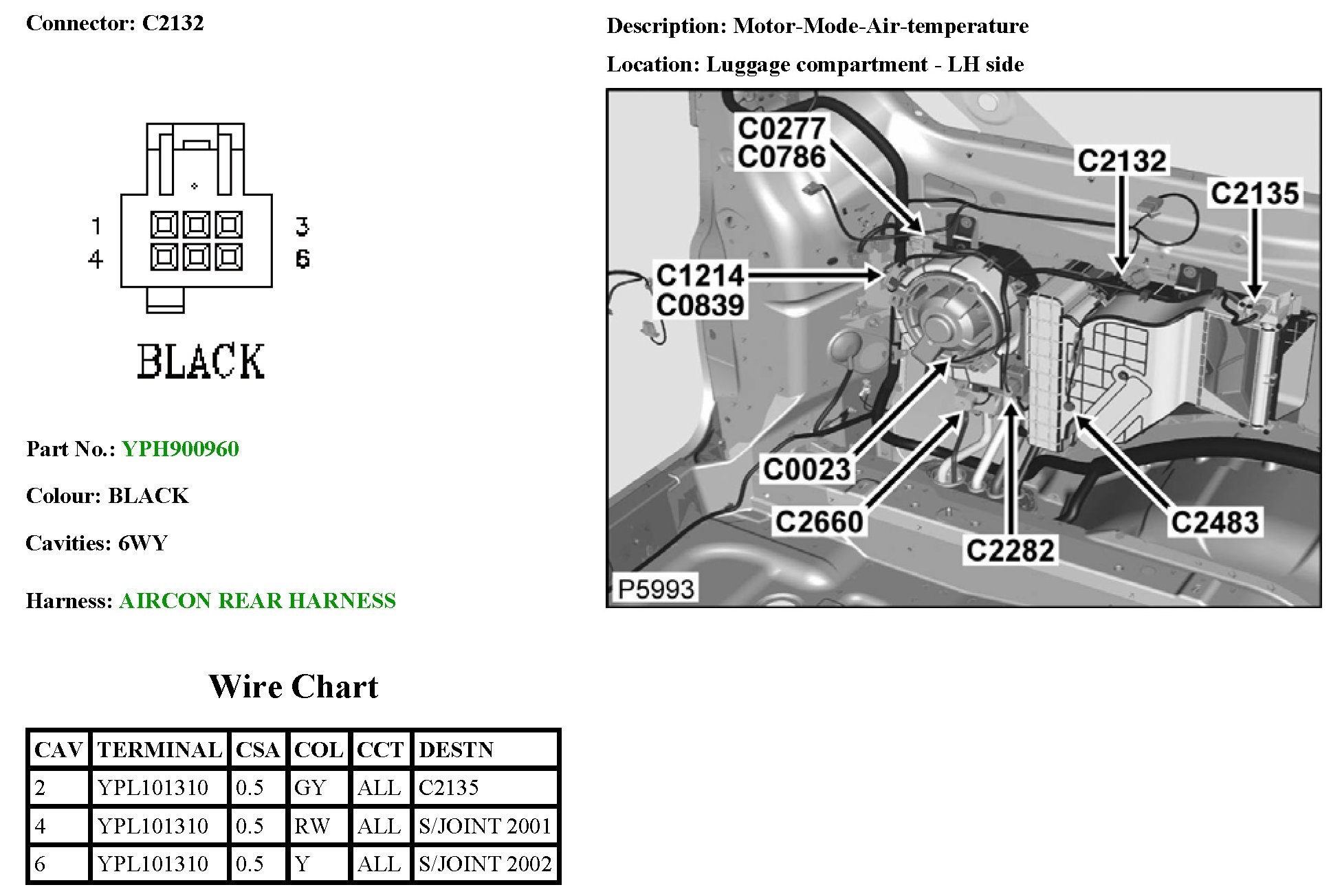 Connector: C2132

1
4
3
6

BLACK

Part No.: YPH900960

Colour: BLACK

Cavities: 6WY

Harness: AIRCON REAR HARNESS

Description: Motor-Mode-Air-temperature

Location: Luggage compartment - LH side

C0277
C0786
C2132
C2135
C1214
C0839
C0023
C2660
C2282
C2483
P5993

Wire Chart

| CAV | TERMINAL | CSA | COL | CCT | DESTN |
|---|---|---|---|---|---|
| 2 | YPL101310 | 0.5 | GY | ALL | C2135 |
| 4 | YPL101310 | 0.5 | RW | ALL | S/JOINT 2001 |
| 6 | YPL101310 | 0.5 | Y | ALL | S/JOINT 2002 |