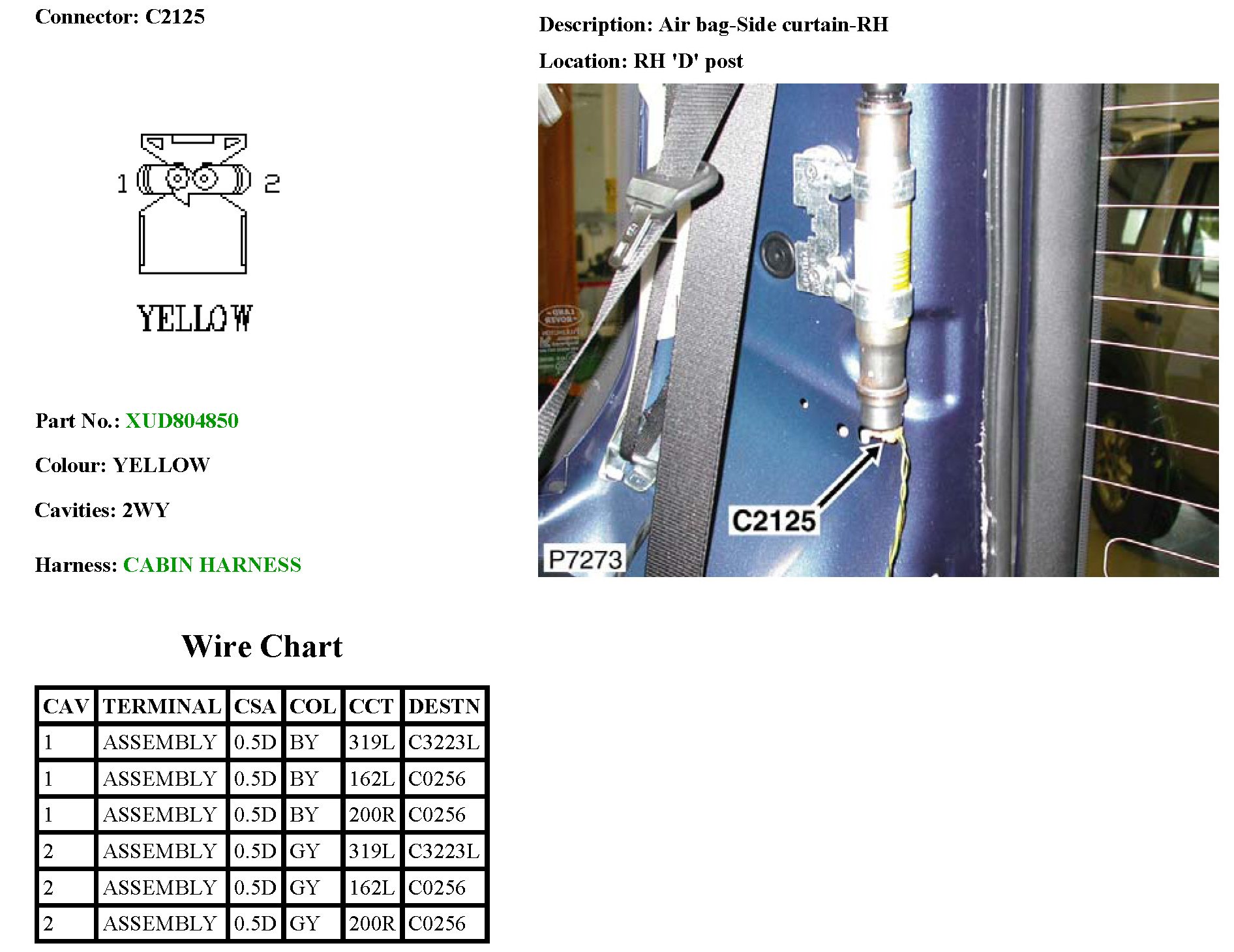 Connector: C2125

1 2

YELLOW

Part No.: XUD804850

Colour: YELLOW

Cavities: 2WY

Harness: CABIN HARNESS

Description: Air bag-Side curtain-RH

Location: RH 'D' post

C2125

P7273

Wire Chart

| CAV | TERMINAL | CSA | COL | CCT | DESTN |
|---|---|---|---|---|---|
| 1 | ASSEMBLY | 0.5D | BY | 319L | C3223L |
| 1 | ASSEMBLY | 0.5D | BY | 162L | C0256 |
| 1 | ASSEMBLY | 0.5D | BY | 200R | C0256 |
| 2 | ASSEMBLY | 0.5D | GY | 319L | C3223L |
| 2 | ASSEMBLY | 0.5D | GY | 162L | C0256 |
| 2 | ASSEMBLY | 0.5D | GY | 200R | C0256 |