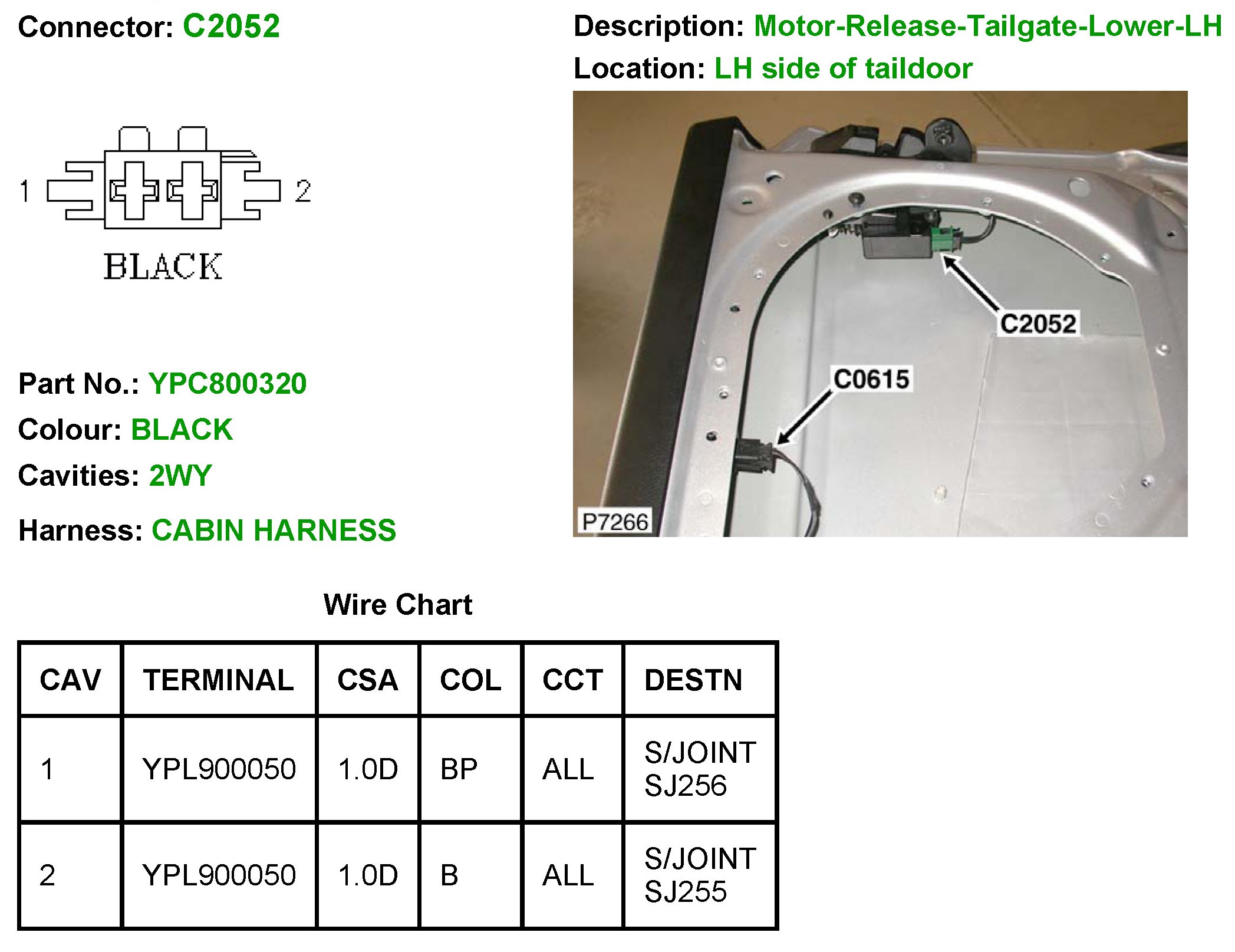 Connector: C2052

Description: Motor-Release-Tailgate-Lower-LH

Location: LH side of taildoor

1 2

BLACK

C2052

C0615

P7266

Part No.: YPC800320

Colour: BLACK

Cavities: 2WY

Harness: CABIN HARNESS

Wire Chart

| CAV | TERMINAL | CSA | COL | CCT | DESTN |
|---|---|---|---|---|---|
| 1 | YPL900050 | 1.0D | BP | ALL | S/JOINT SJ256 |
| 2 | YPL900050 | 1.0D | B | ALL | S/JOINT SJ255 |