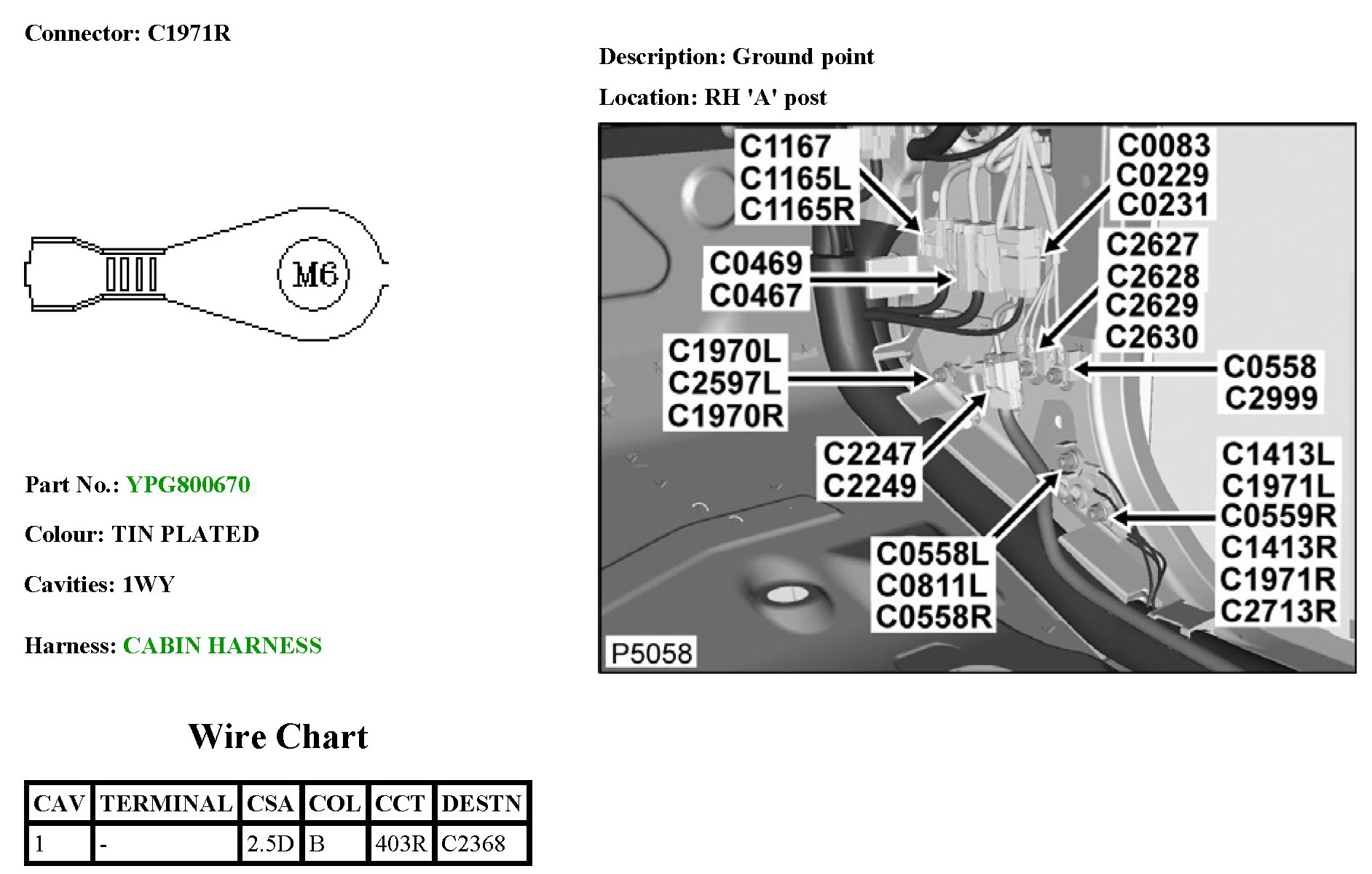 Connector: C1971R

M6

Part No.: YPG800670

Colour: TIN PLATED

Cavities: 1WY

Harness: CABIN HARNESS

Wire Chart

| CAV | TERMINAL | CSA | COL | CCT | DESTN |
|---|---|---|---|---|---|
| 1 | - | 2.5D | B | 403R | C2368 |

Description: Ground point

Location: RH 'A' post

C1167
C1165L
C1165R

C0083
C0229
C0231

C0469
C0467

C2627
C2628
C2629
C2630

C1970L
C2597L
C1970R

C0558
C2999

C2247
C2249

C1413L
C1971L
C0559R
C1413R
C1971R
C2713R

C0558L
C0811L
C0558R

P5058