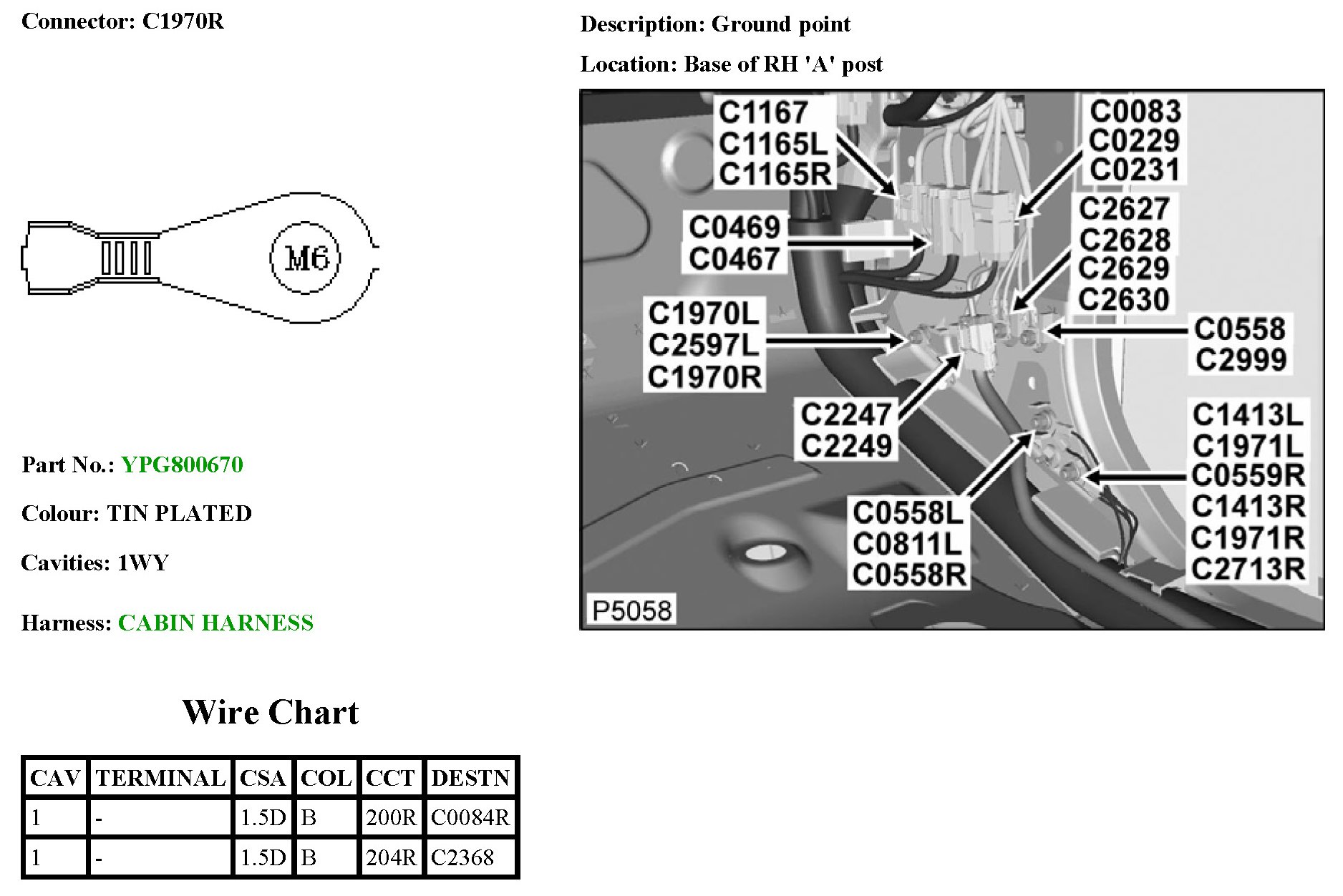 Connector: C1970R

M6

Part No.: YPG800670

Colour: TIN PLATED

Cavities: 1WY

Harness: CABIN HARNESS

Wire Chart

| CAV | TERMINAL | CSA | COL | CCT | DESTN |
|---|---|---|---|---|---|
| 1 | - | 1.5D | B | 200R | C0084R |
| 1 | - | 1.5D | B | 204R | C2368 |

Description: Ground point

Location: Base of RH 'A' post

C1167
C1165L
C1165R

C0083
C0229
C0231

C0469
C0467

C2627
C2628
C2629
C2630

C1970L
C2597L
C1970R

C0558
C2999

C2247
C2249

C1413L
C1971L
C0559R
C1413R
C1971R
C2713R

C0558L
C0811L
C0558R

P5058