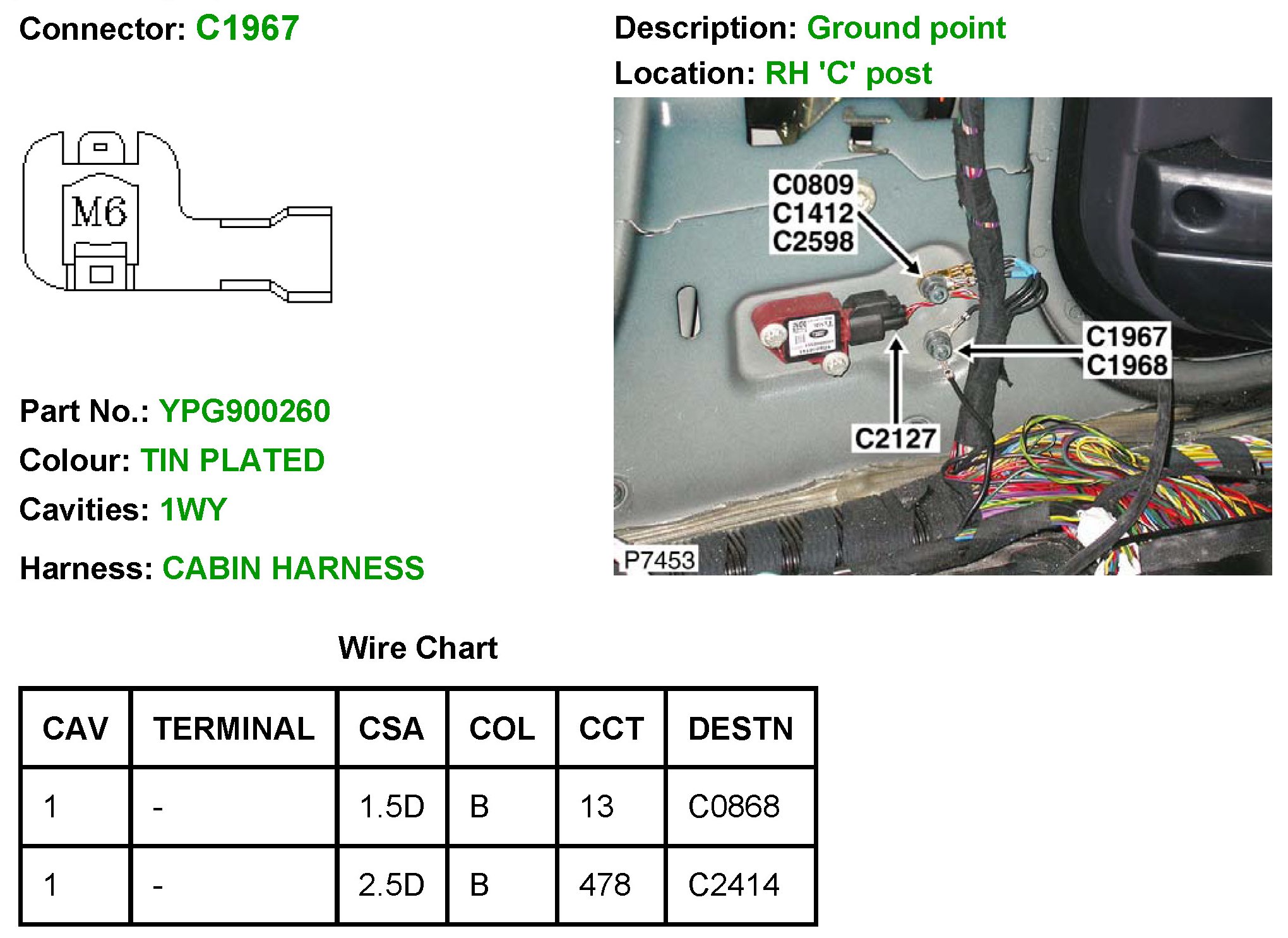 Connector: C1967

M6

Part No.: YPG900260

Colour: TIN PLATED

Cavities: 1WY

Harness: CABIN HARNESS

Description: Ground point

Location: RH 'C' post

C0809
C1412
C2598

C1967
C1968

C2127

P7453

Wire Chart

| CAV | TERMINAL | CSA | COL | CCT | DESTN |
|---|---|---|---|---|---|
| 1 | - | 1.5D | B | 13 | C0868 |
| 1 | - | 2.5D | B | 478 | C2414 |