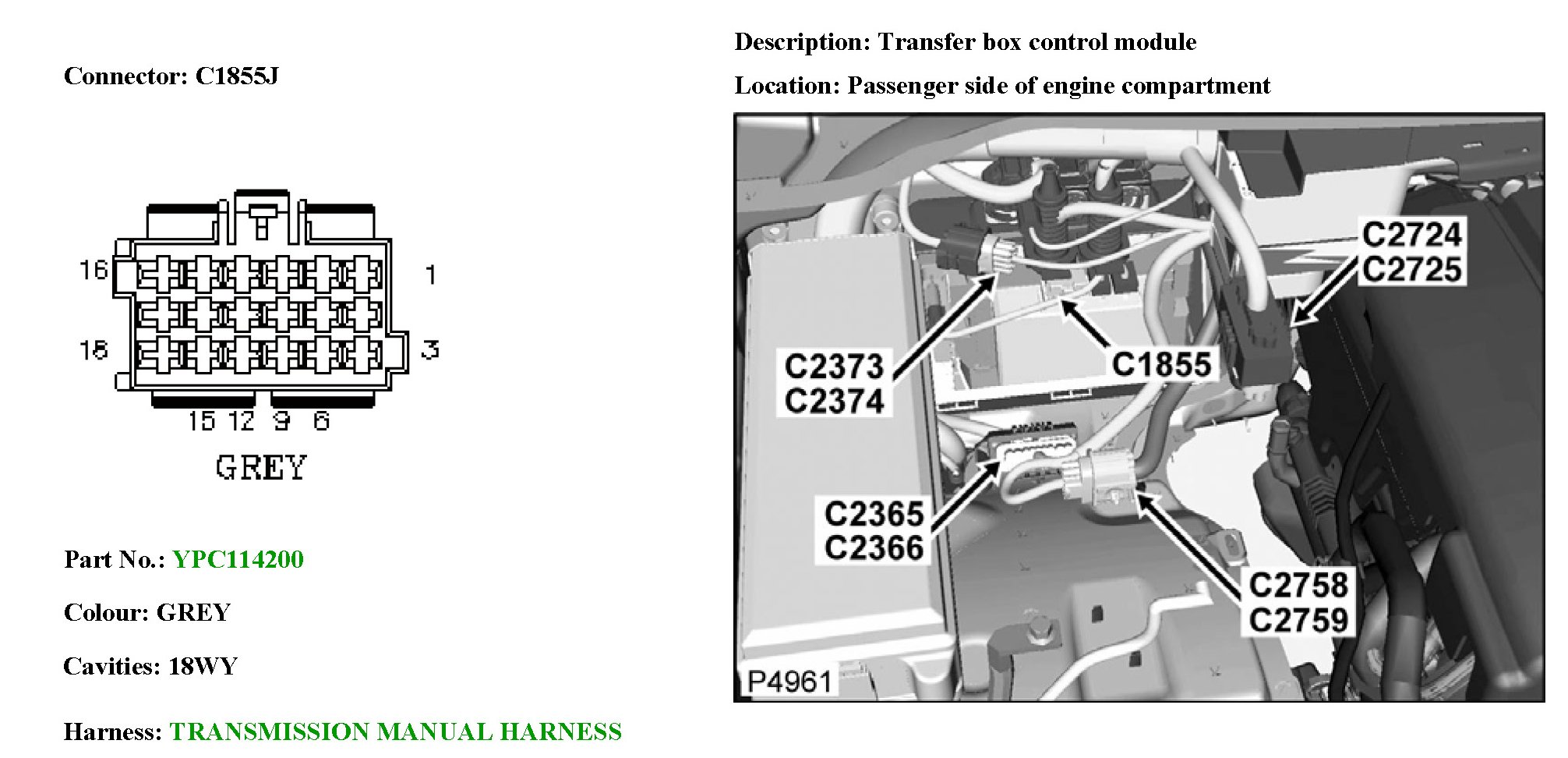 Connector: C1855J

16 1

18 3

15 12 9 6

GREY

Part No.: YPC114200

Colour: GREY

Cavities: 18WY

Harness: TRANSMISSION MANUAL HARNESS

Description: Transfer box control module

Location: Passenger side of engine compartment

C2724
C2725

C2373
C2374

C1855

C2365
C2366

C2758
C2759

P4961