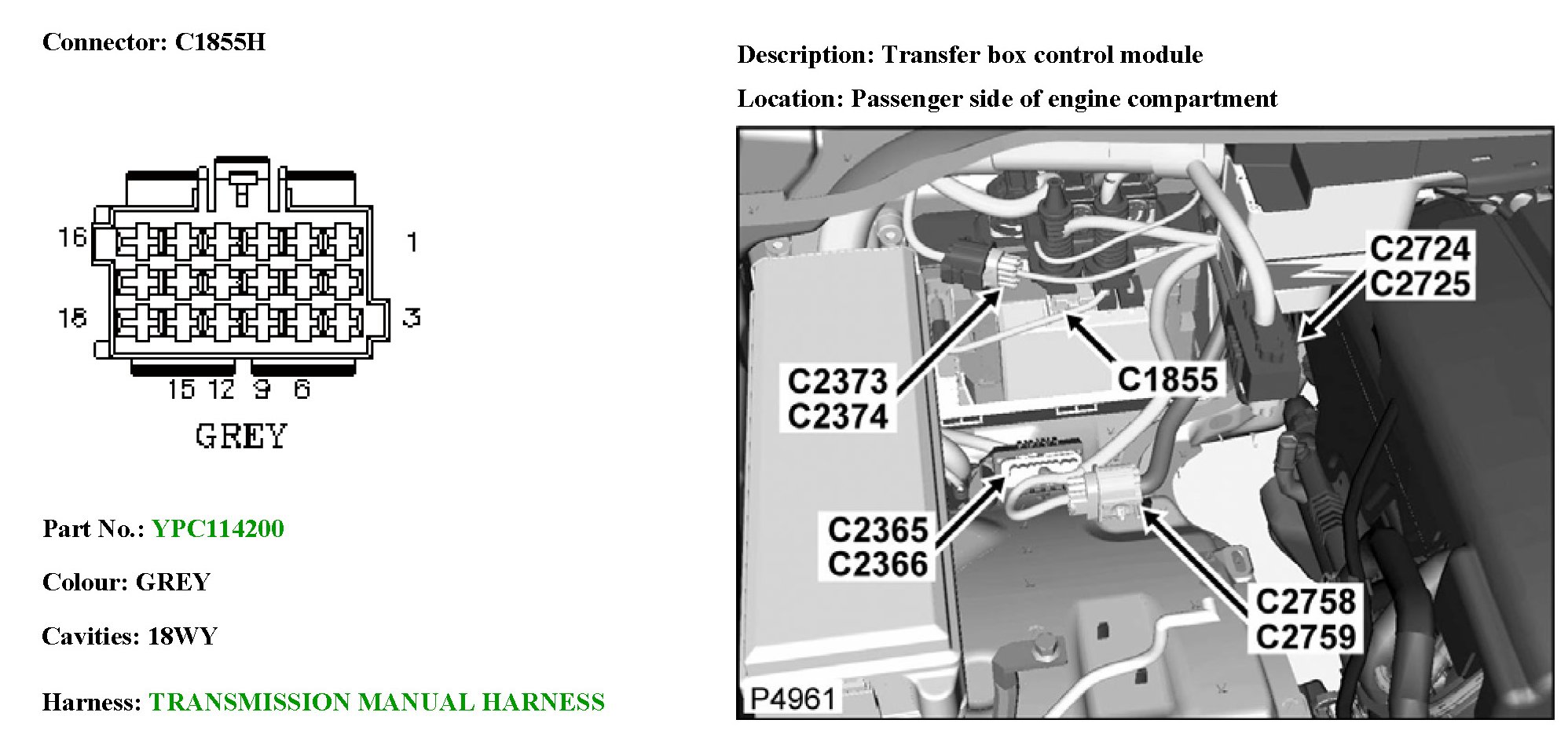 Connector: C1855H

16 1
18 3
15 12 9 6
GREY

Part No.: YPC114200

Colour: GREY

Cavities: 18WY

Harness: TRANSMISSION MANUAL HARNESS

Description: Transfer box control module

Location: Passenger side of engine compartment

C2724
C2725
C2373
C2374
C1855
C2365
C2366
C2758
C2759
P4961