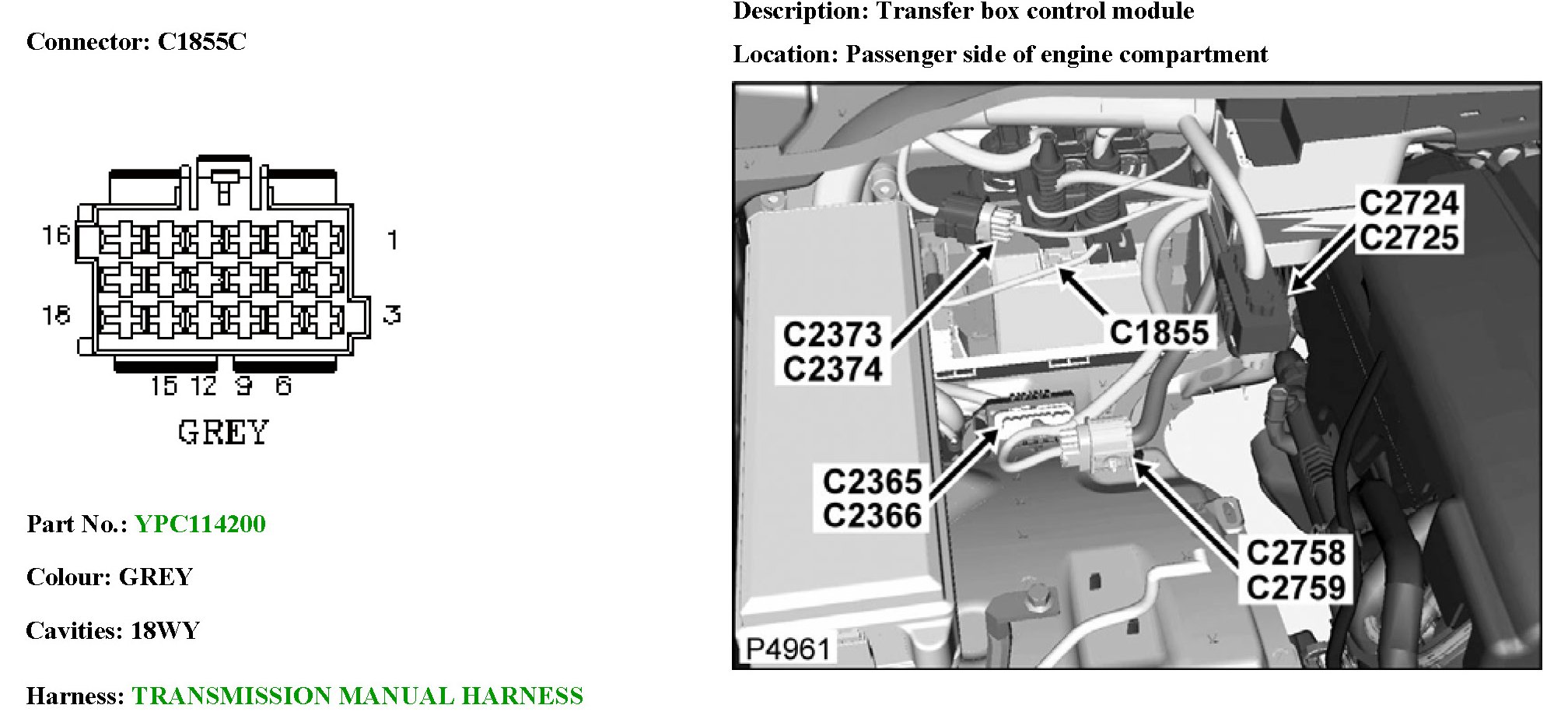 Connector: C1855C

16
1
18
3
15 12 9 6
GREY

Part No.: YPC114200

Colour: GREY

Cavities: 18WY

Harness: TRANSMISSION MANUAL HARNESS

Description: Transfer box control module

Location: Passenger side of engine compartment

C2724
C2725
C2373
C2374
C1855
C2365
C2366
C2758
C2759
P4961