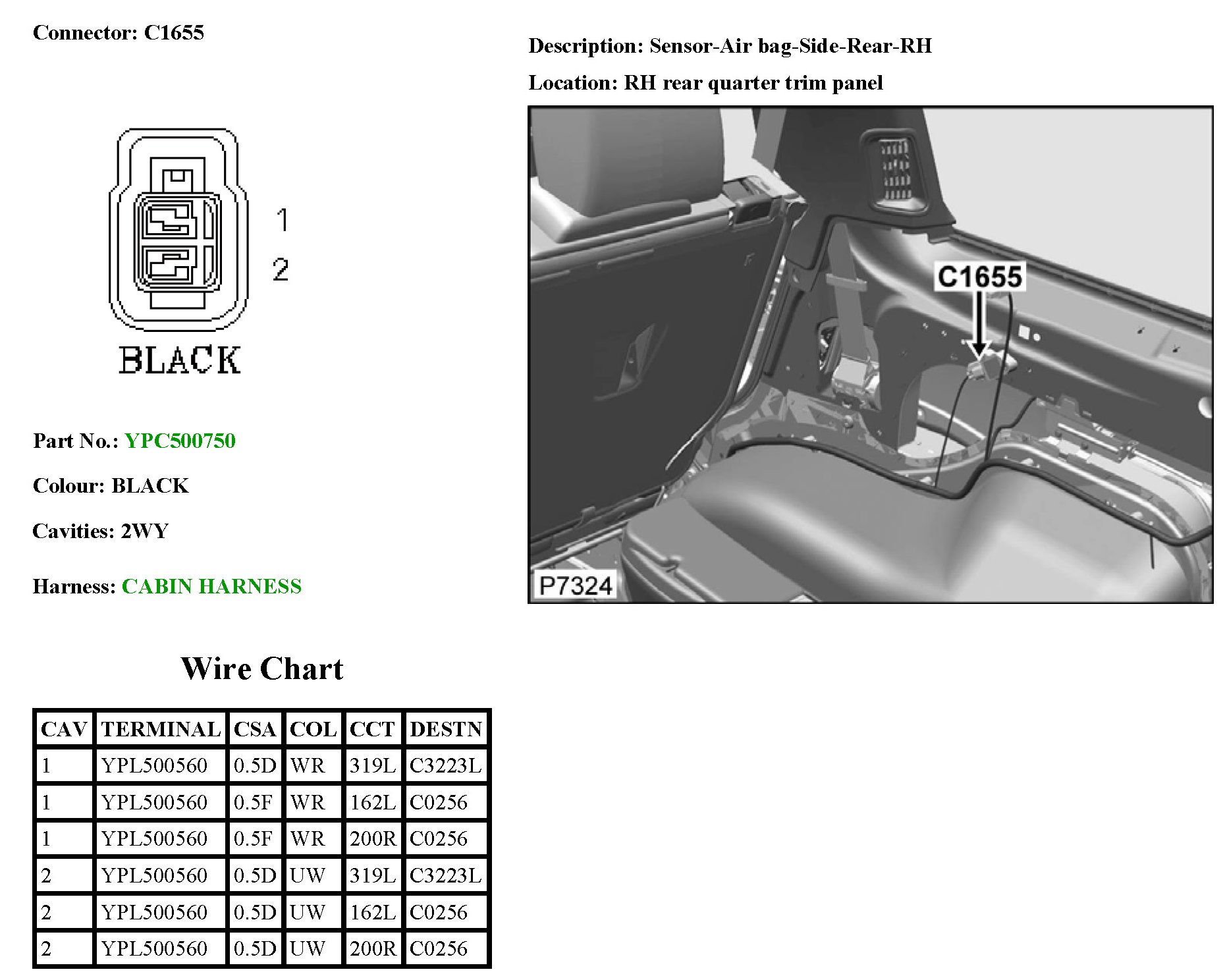 Connector: C1655

1
2
BLACK

Part No.: YPC500750

Colour: BLACK

Cavities: 2WY

Harness: CABIN HARNESS

Description: Sensor-Air bag-Side-Rear-RH

Location: RH rear quarter trim panel

C1655

P7324

Wire Chart

| CAV | TERMINAL | CSA | COL | CCT | DESTN |
|---|---|---|---|---|---|
| 1 | YPL500560 | 0.5D | WR | 319L | C3223L |
| 1 | YPL500560 | 0.5F | WR | 162L | C0256 |
| 1 | YPL500560 | 0.5F | WR | 200R | C0256 |
| 2 | YPL500560 | 0.5D | UW | 319L | C3223L |
| 2 | YPL500560 | 0.5D | UW | 162L | C0256 |
| 2 | YPL500560 | 0.5D | UW | 200R | C0256 |