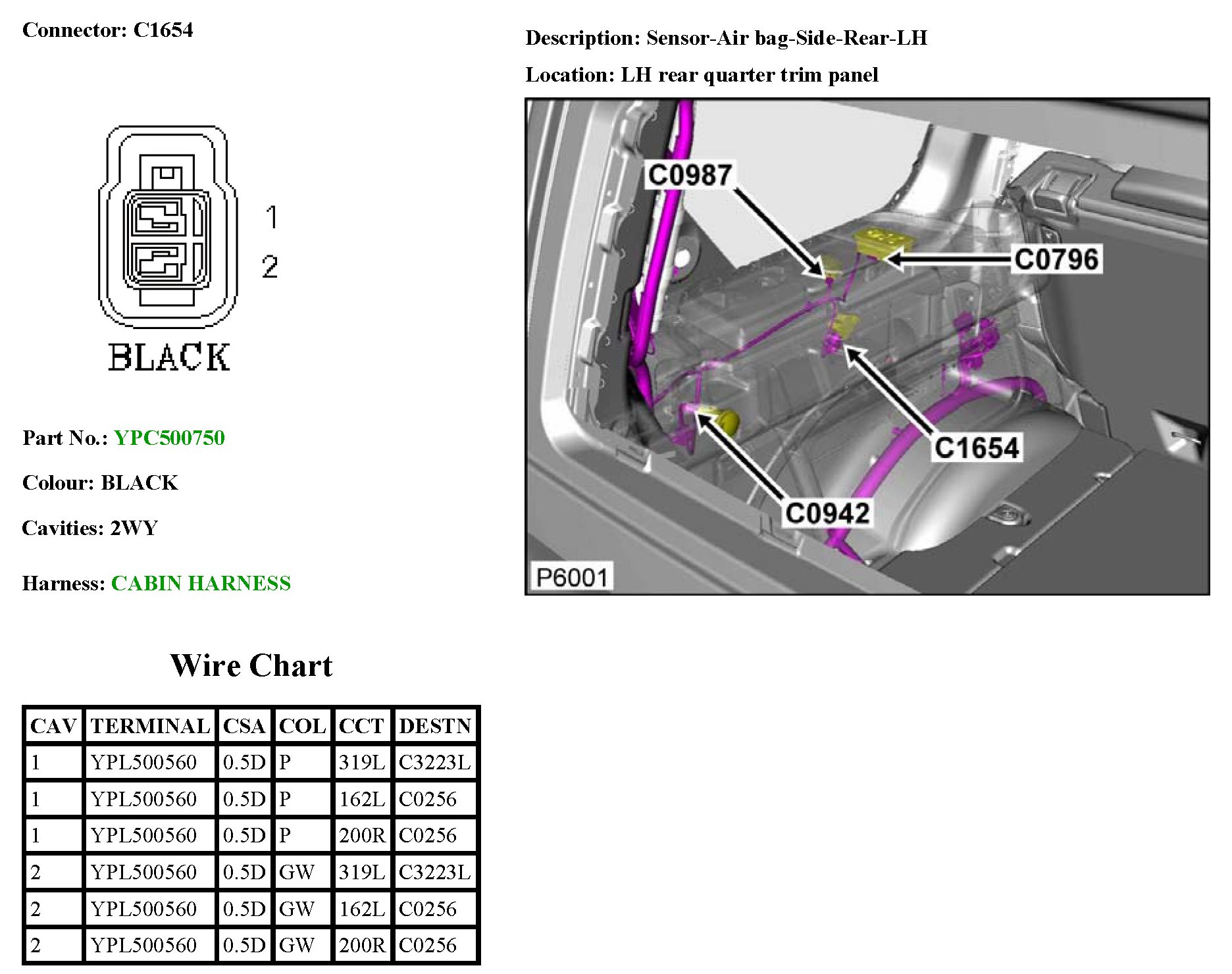 Connector: C1654

1

2

BLACK

Part No.: YPC500750

Colour: BLACK

Cavities: 2WY

Harness: CABIN HARNESS

Description: Sensor-Air bag-Side-Rear-LH

Location: LH rear quarter trim panel

C0987

C0796

C1654

C0942

P6001

Wire Chart

| CAV | TERMINAL | CSA | COL | CCT | DESTN |
|---|---|---|---|---|---|
| 1 | YPL500560 | 0.5D | P | 319L | C3223L |
| 1 | YPL500560 | 0.5D | P | 162L | C0256 |
| 1 | YPL500560 | 0.5D | P | 200R | C0256 |
| 2 | YPL500560 | 0.5D | GW | 319L | C3223L |
| 2 | YPL500560 | 0.5D | GW | 162L | C0256 |
| 2 | YPL500560 | 0.5D | GW | 200R | C0256 |