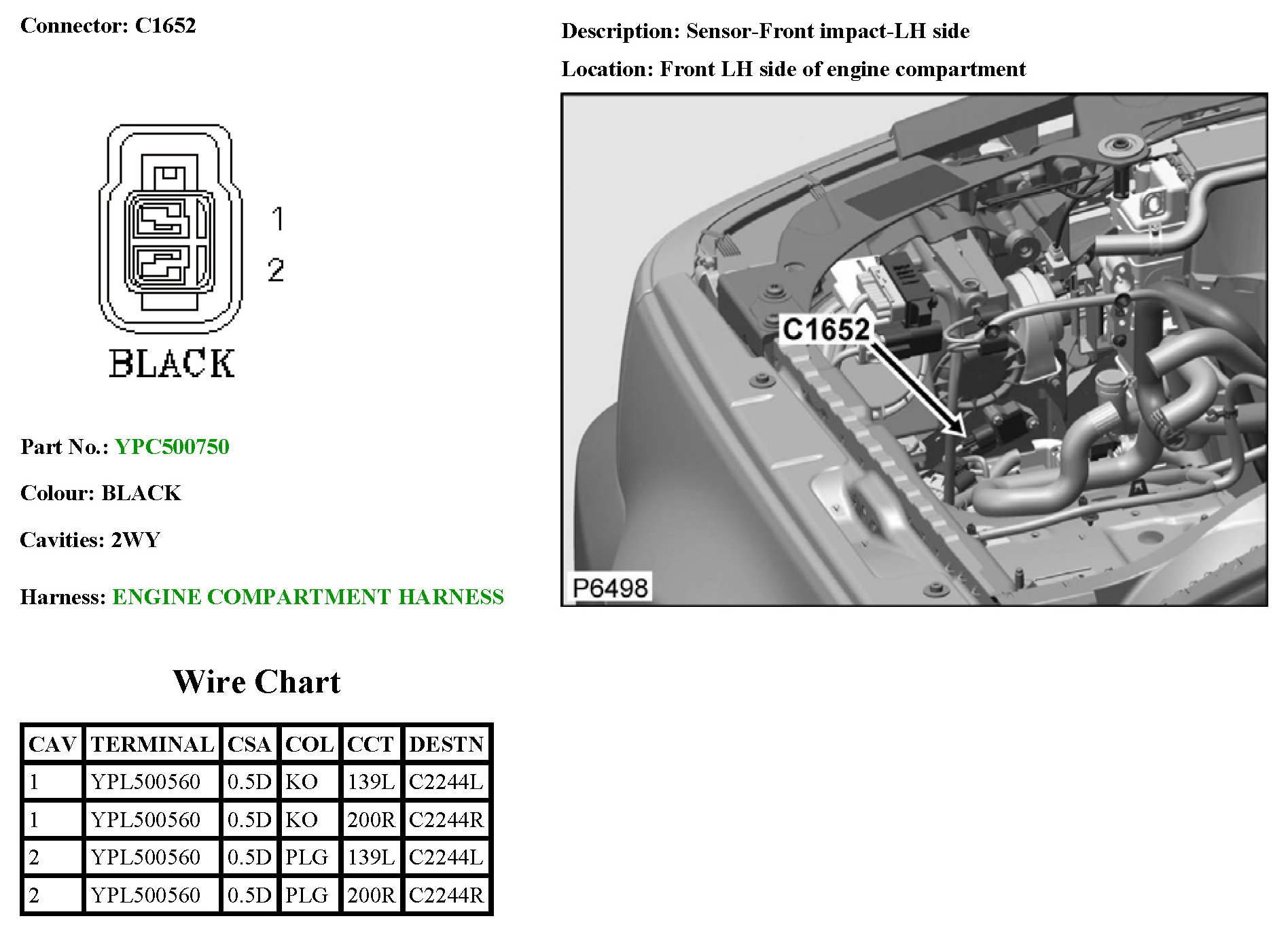 Connector: C1652

1

2

BLACK

Part No.: YPC500750

Colour: BLACK

Cavities: 2WY

Harness: ENGINE COMPARTMENT HARNESS

Description: Sensor-Front impact-LH side

Location: Front LH side of engine compartment

C1652

P6498

Wire Chart

| CAV | TERMINAL | CSA | COL | CCT | DESTN |
|---|---|---|---|---|---|
| 1 | YPL500560 | 0.5D | KO | 139L | C2244L |
| 1 | YPL500560 | 0.5D | KO | 200R | C2244R |
| 2 | YPL500560 | 0.5D | PLG | 139L | C2244L |
| 2 | YPL500560 | 0.5D | PLG | 200R | C2244R |