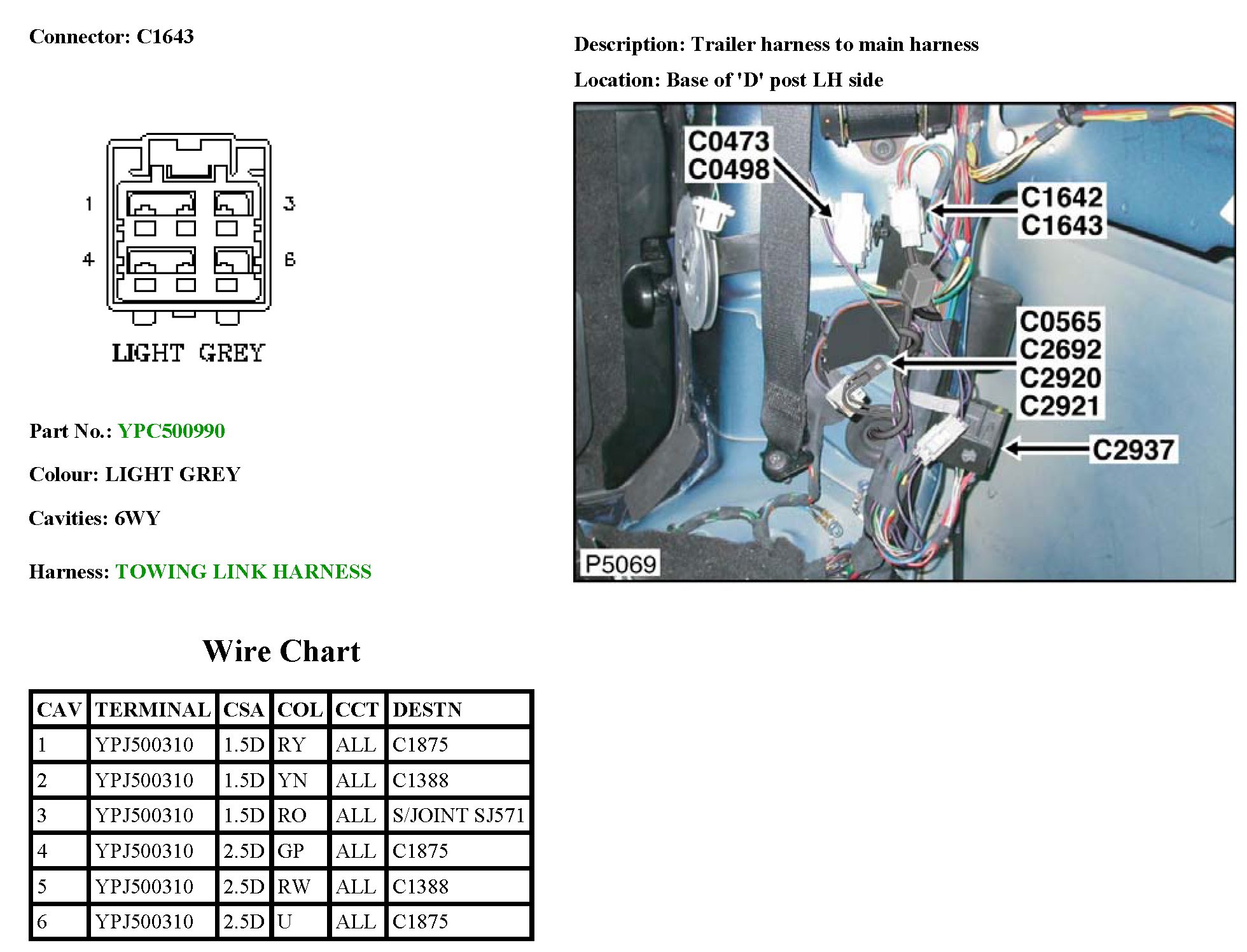 Connector: C1643

1 3 4 6

LIGHT GREY

Part No.: YPC500990

Colour: LIGHT GREY

Cavities: 6WY

Harness: TOWING LINK HARNESS

Description: Trailer harness to main harness

Location: Base of 'D' post LH side

C0473
C0498

C1642
C1643

C0565
C2692
C2920
C2921

C2937

P5069

Wire Chart

| CAV | TERMINAL | CSA | COL | CCT | DESTN |
|---|---|---|---|---|---|
| 1 | YPJ500310 | 1.5D | RY | ALL | C1875 |
| 2 | YPJ500310 | 1.5D | YN | ALL | C1388 |
| 3 | YPJ500310 | 1.5D | RO | ALL | S/JOINT SJ571 |
| 4 | YPJ500310 | 2.5D | GP | ALL | C1875 |
| 5 | YPJ500310 | 2.5D | RW | ALL | C1388 |
| 6 | YPJ500310 | 2.5D | U | ALL | C1875 |