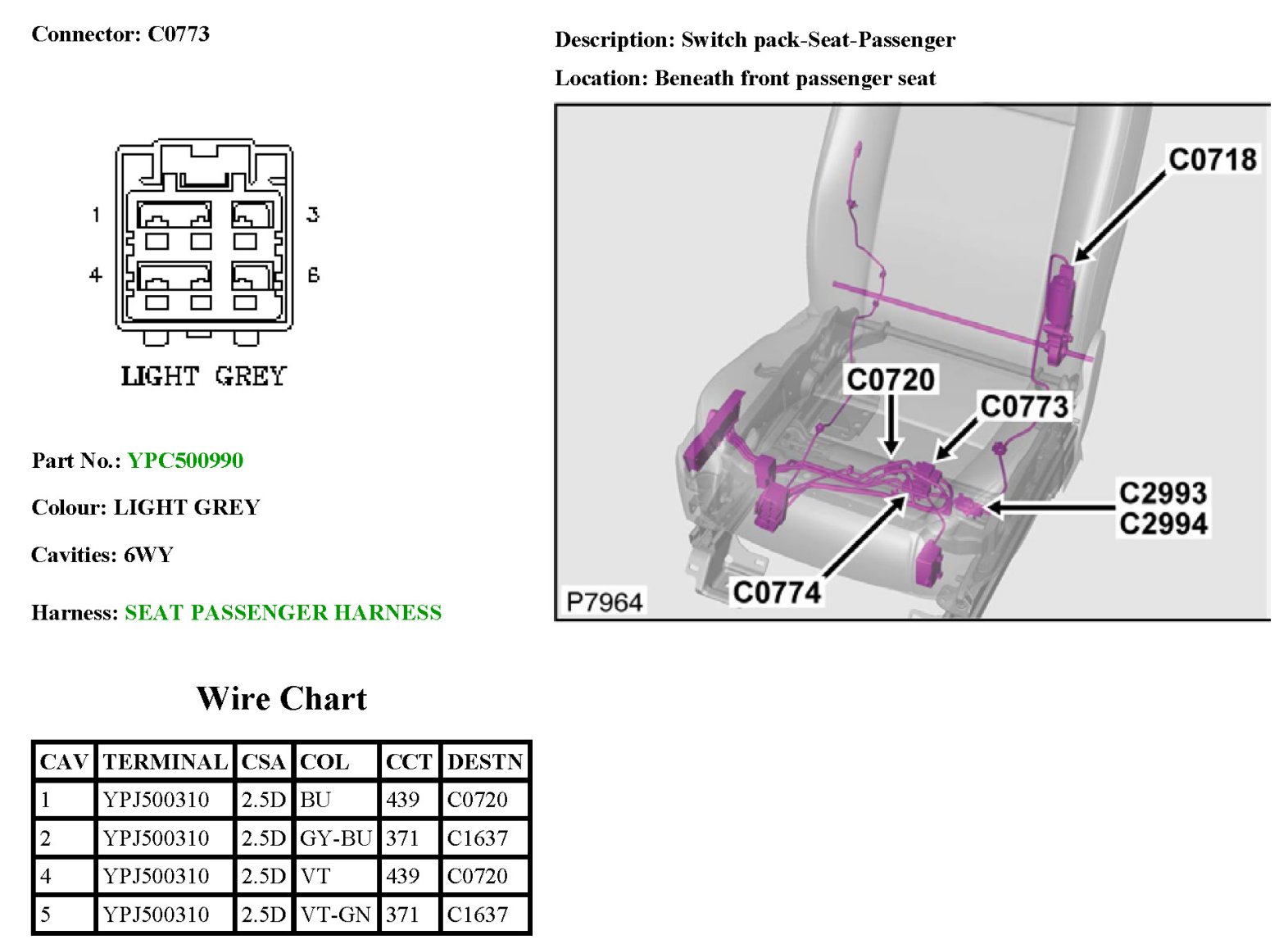 Connector: C0773

1 3
4 6
LIGHT GREY

Part No.: YPC500990

Colour: LIGHT GREY

Cavities: 6WY

Harness: SEAT PASSENGER HARNESS

Description: Switch pack-Seat-Passenger

Location: Beneath front passenger seat

C0718
C0720
C0773
C2993
C2994
C0774
P7964

Wire Chart

| CAV | TERMINAL | CSA | COL | CCT | DESTN |
|---|---|---|---|---|---|
| 1 | YPJ500310 | 2.5D | BU | 439 | C0720 |
| 2 | YPJ500310 | 2.5D | GY-BU | 371 | C1637 |
| 4 | YPJ500310 | 2.5D | VT | 439 | C0720 |
| 5 | YPJ500310 | 2.5D | VT-GN | 371 | C1637 |