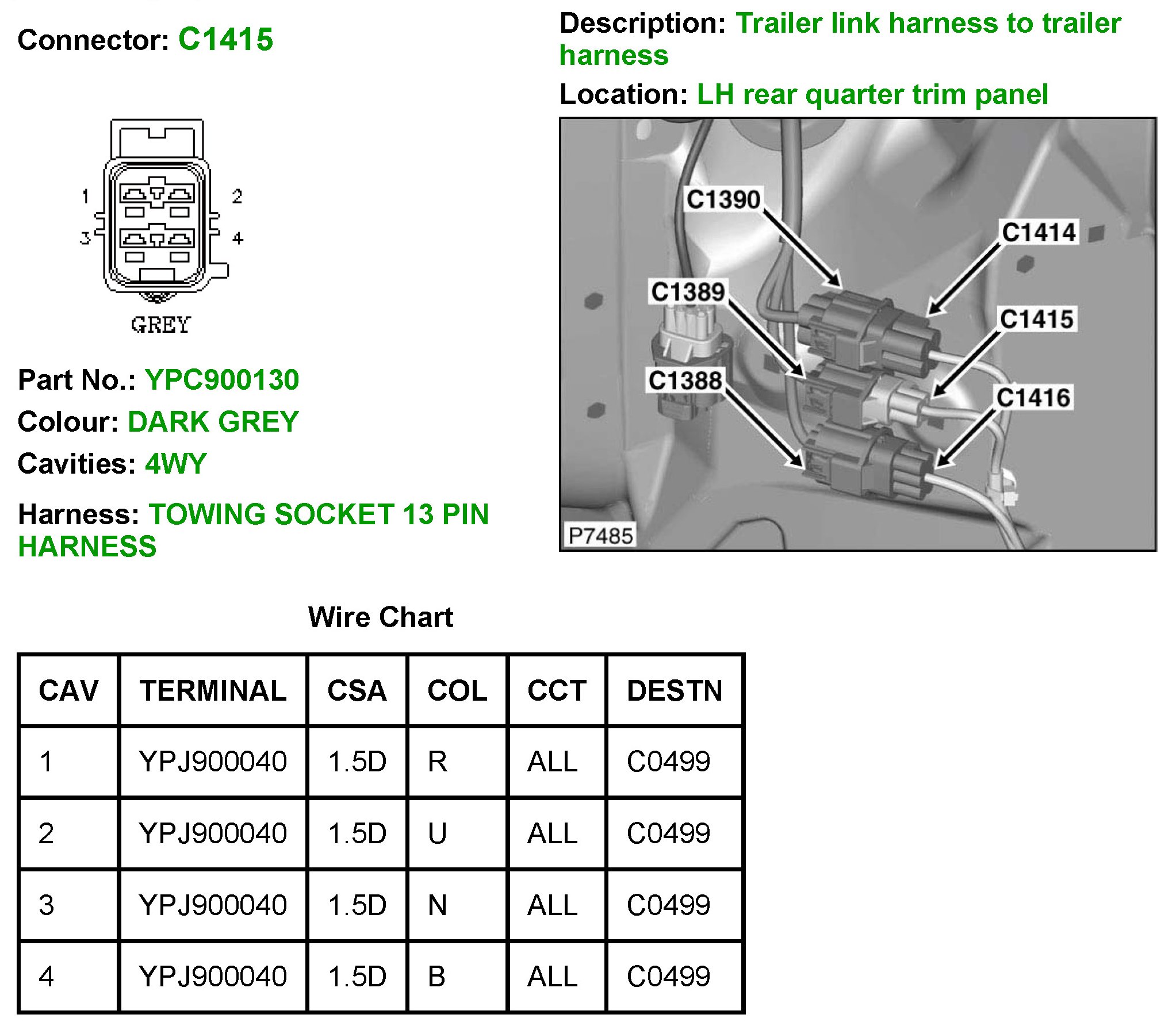 Connector: C1415

1
2
3
4
GREY

Part No.: YPC900130
Colour: DARK GREY
Cavities: 4WY
Harness: TOWING SOCKET 13 PIN HARNESS

Description: Trailer link harness to trailer harness
Location: LH rear quarter trim panel

C1390
C1414
C1389
C1415
C1388
C1416
P7485

Wire Chart

| CAV | TERMINAL | CSA | COL | CCT | DESTN |
|---|---|---|---|---|---|
| 1 | YPJ900040 | 1.5D | R | ALL | C0499 |
| 2 | YPJ900040 | 1.5D | U | ALL | C0499 |
| 3 | YPJ900040 | 1.5D | N | ALL | C0499 |
| 4 | YPJ900040 | 1.5D | B | ALL | C0499 |