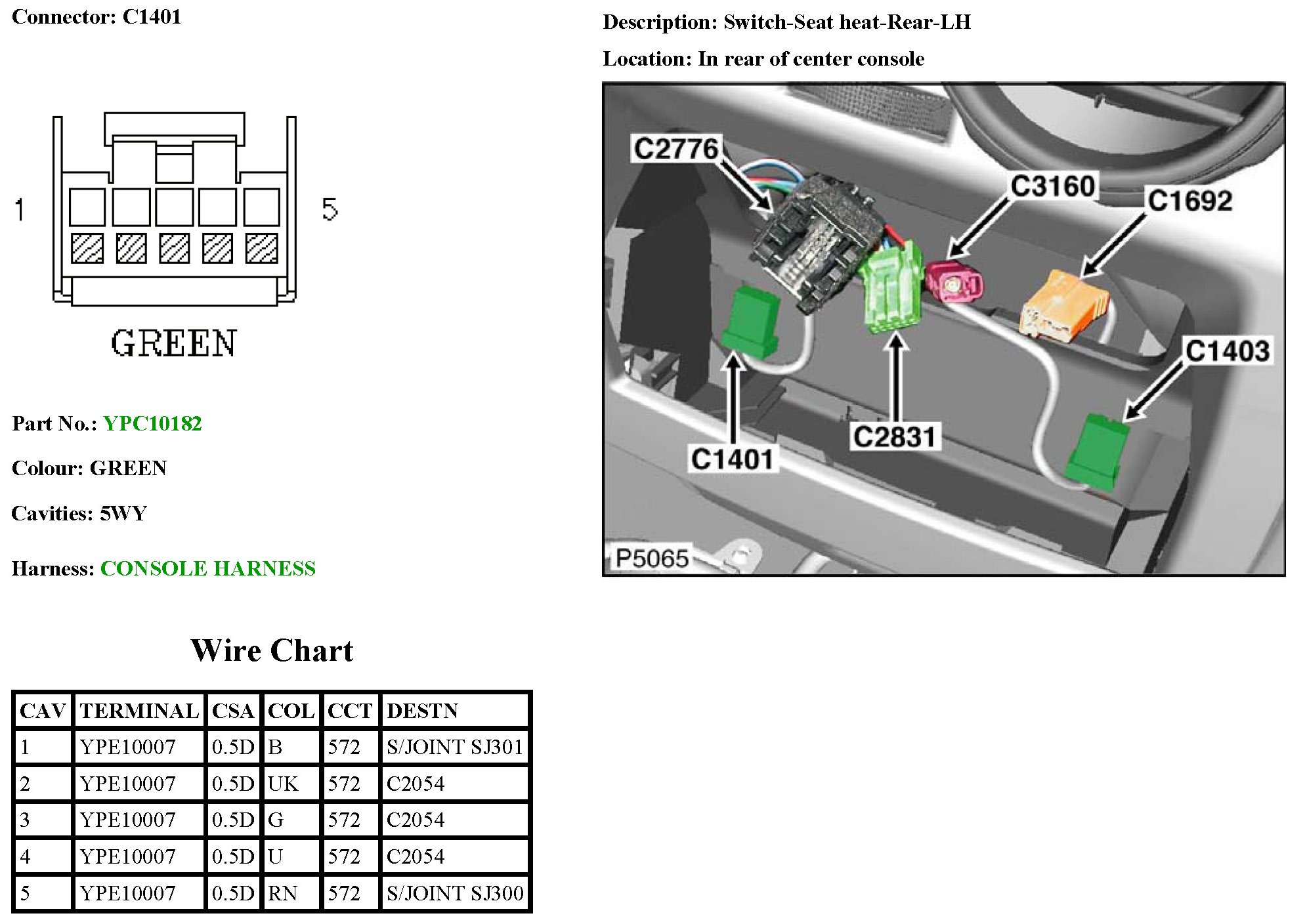 Connector: C1401

1

5

GREEN

Part No.: YPC10182

Colour: GREEN

Cavities: 5WY

Harness: CONSOLE HARNESS

Description: Switch-Seat heat-Rear-LH

Location: In rear of center console

C2776

C3160

C1692

C1403

C2831

C1401

P5065

Wire Chart

| CAV | TERMINAL | CSA | COL | CCT | DESTN |
|---|---|---|---|---|---|
| 1 | YPE10007 | 0.5D | B | 572 | S/JOINT SJ301 |
| 2 | YPE10007 | 0.5D | UK | 572 | C2054 |
| 3 | YPE10007 | 0.5D | G | 572 | C2054 |
| 4 | YPE10007 | 0.5D | U | 572 | C2054 |
| 5 | YPE10007 | 0.5D | RN | 572 | S/JOINT SJ300 |