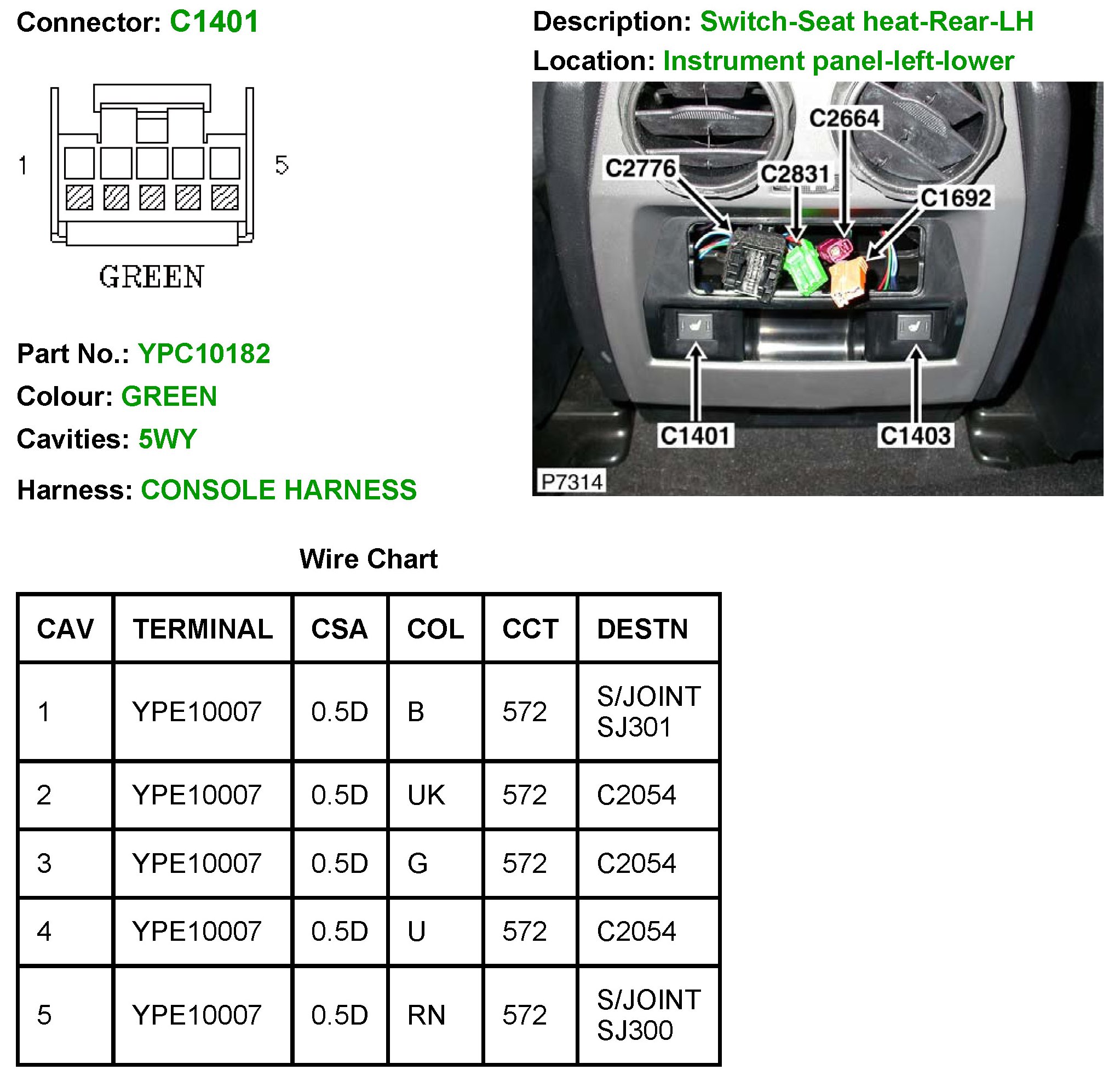 Connector: C1401

1

5

GREEN

Part No.: YPC10182

Colour: GREEN

Cavities: 5WY

Harness: CONSOLE HARNESS

Description: Switch-Seat heat-Rear-LH

Location: Instrument panel-left-lower

C2664

C2776

C2831

C1692

C1401

C1403

P7314

Wire Chart

| CAV | TERMINAL | CSA | COL | CCT | DESTN |
|---|---|---|---|---|---|
| 1 | YPE10007 | 0.5D | B | 572 | S/JOINT SJ301 |
| 2 | YPE10007 | 0.5D | UK | 572 | C2054 |
| 3 | YPE10007 | 0.5D | G | 572 | C2054 |
| 4 | YPE10007 | 0.5D | U | 572 | C2054 |
| 5 | YPE10007 | 0.5D | RN | 572 | S/JOINT SJ300 |