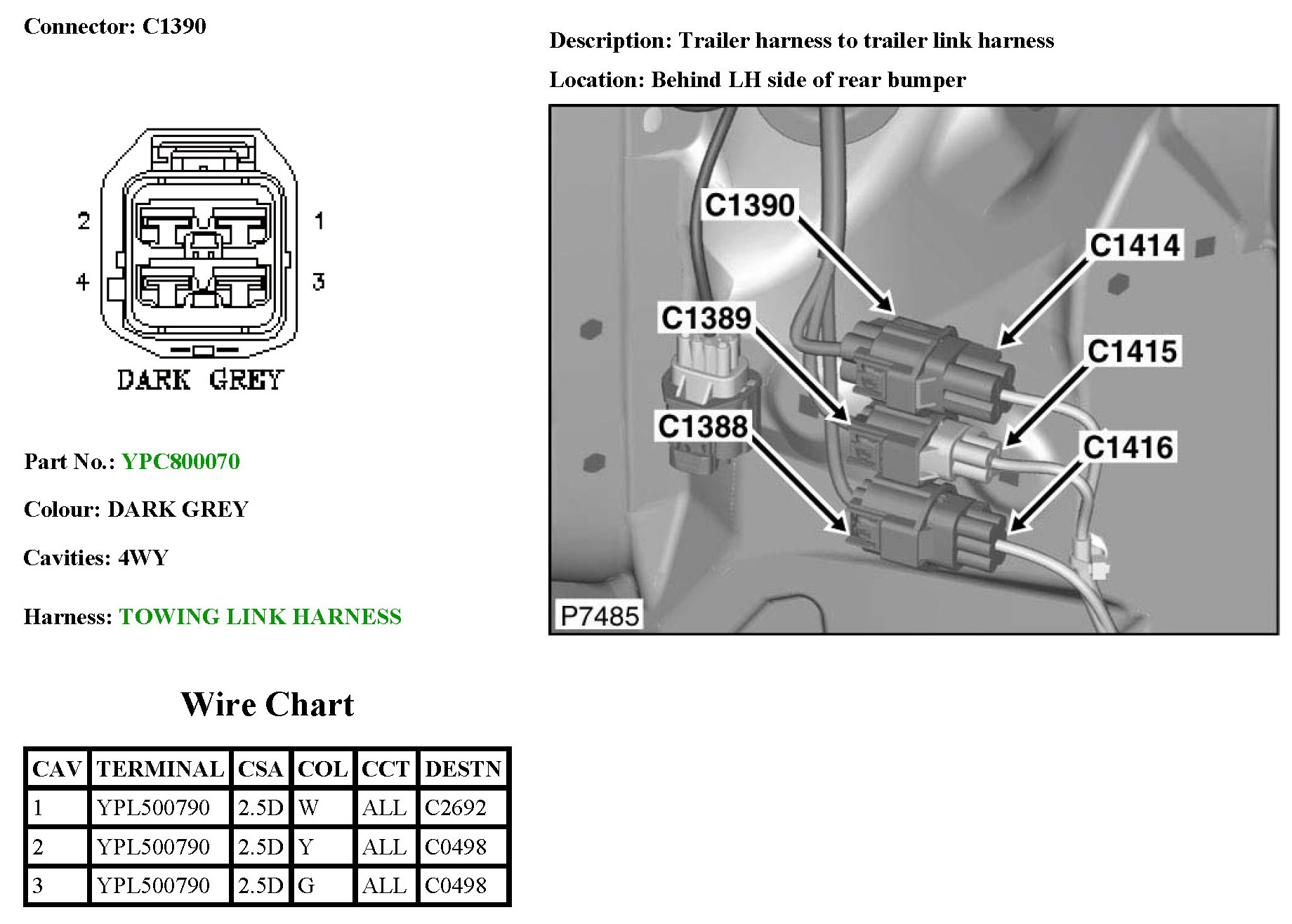 Connector: C1390

2
1
4
3
DARK GREY

Part No.: YPC800070

Colour: DARK GREY

Cavities: 4WY

Harness: TOWING LINK HARNESS

Description: Trailer harness to trailer link harness

Location: Behind LH side of rear bumper

C1390
C1414
C1389
C1415
C1388
C1416
P7485

Wire Chart

| CAV | TERMINAL | CSA | COL | CCT | DESTN |
|---|---|---|---|---|---|
| 1 | YPL500790 | 2.5D | W | ALL | C2692 |
| 2 | YPL500790 | 2.5D | Y | ALL | C0498 |
| 3 | YPL500790 | 2.5D | G | ALL | C0498 |