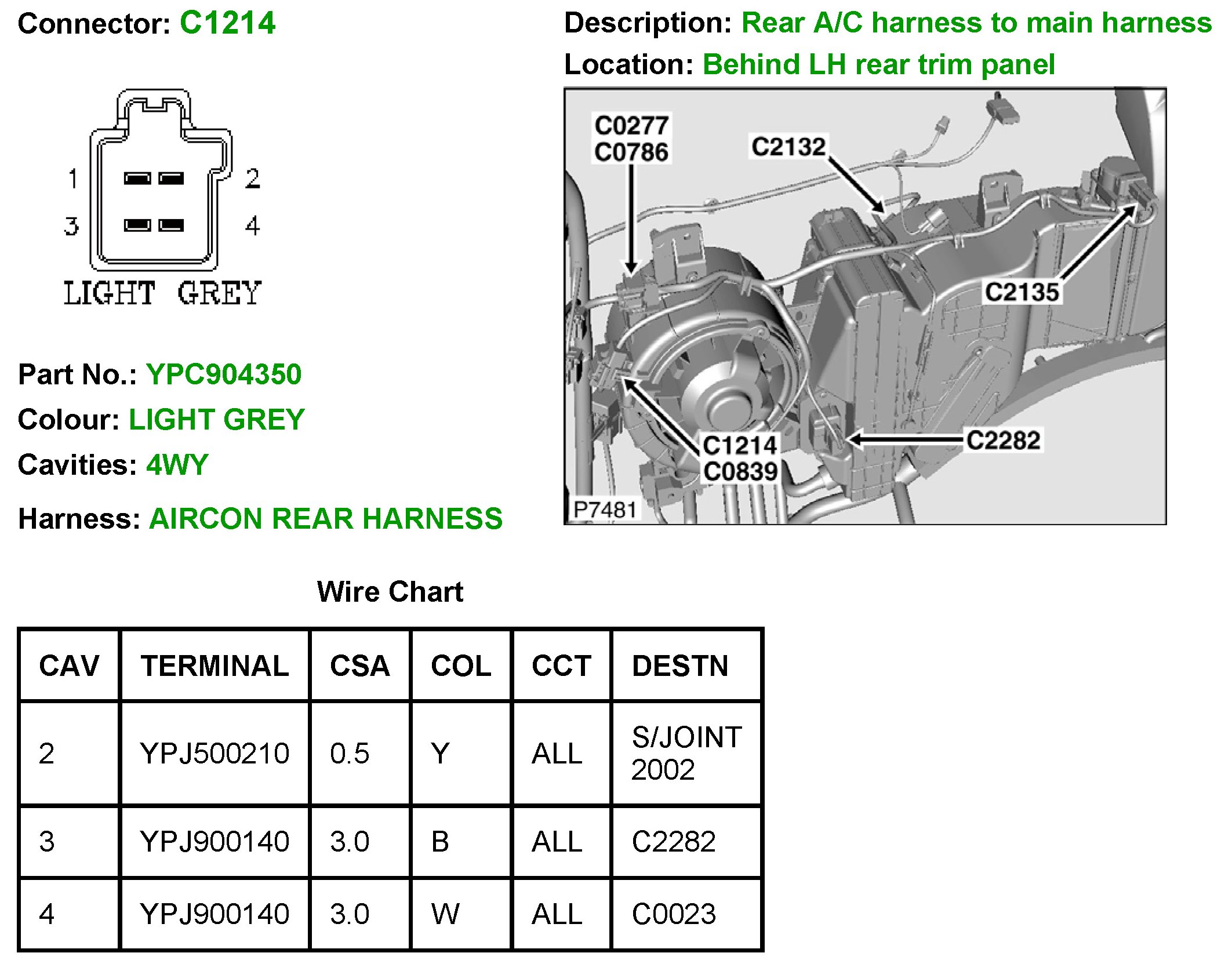 Connector: C1214

1 2
3 4
LIGHT GREY

Part No.: YPC904350

Colour: LIGHT GREY

Cavities: 4WY

Harness: AIRCON REAR HARNESS

Description: Rear A/C harness to main harness

Location: Behind LH rear trim panel

C0277
C0786

C2132

C2135

C1214
C0839

C2282

P7481

Wire Chart

| CAV | TERMINAL | CSA | COL | CCT | DESTN |
|---|---|---|---|---|---|
| 2 | YPJ500210 | 0.5 | Y | ALL | S/JOINT 2002 |
| 3 | YPJ900140 | 3.0 | B | ALL | C2282 |
| 4 | YPJ900140 | 3.0 | W | ALL | C0023 |