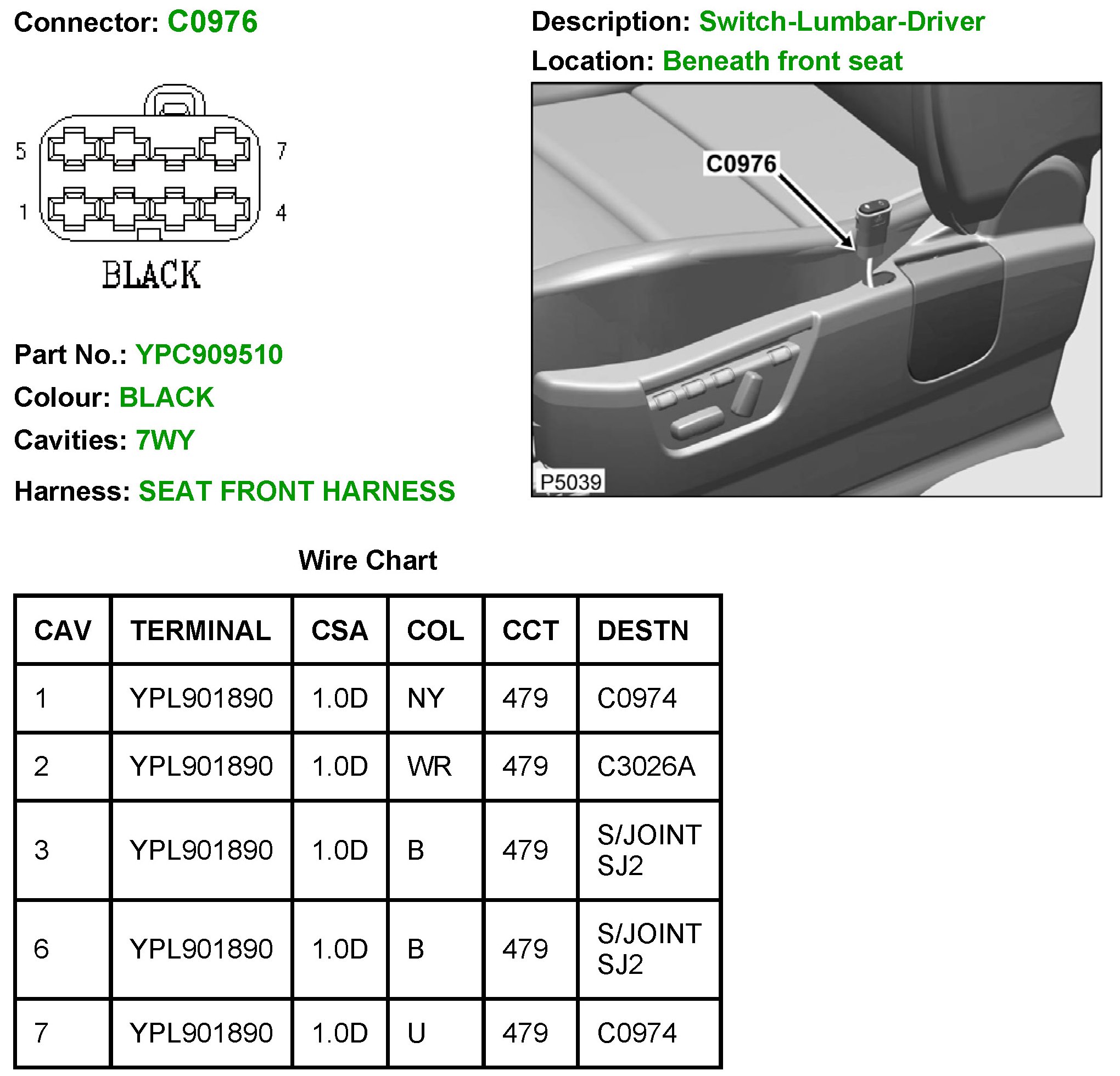 Connector: C0976

5 7
1 4
BLACK

Part No.: YPC909510
Colour: BLACK
Cavities: 7WY
Harness: SEAT FRONT HARNESS

Description: Switch-Lumbar-Driver
Location: Beneath front seat

C0976
P5039

Wire Chart

| CAV | TERMINAL | CSA | COL | CCT | DESTN |
|---|---|---|---|---|---|
| 1 | YPL901890 | 1.0D | NY | 479 | C0974 |
| 2 | YPL901890 | 1.0D | WR | 479 | C3026A |
| 3 | YPL901890 | 1.0D | B | 479 | S/JOINT SJ2 |
| 6 | YPL901890 | 1.0D | B | 479 | S/JOINT SJ2 |
| 7 | YPL901890 | 1.0D | U | 479 | C0974 |