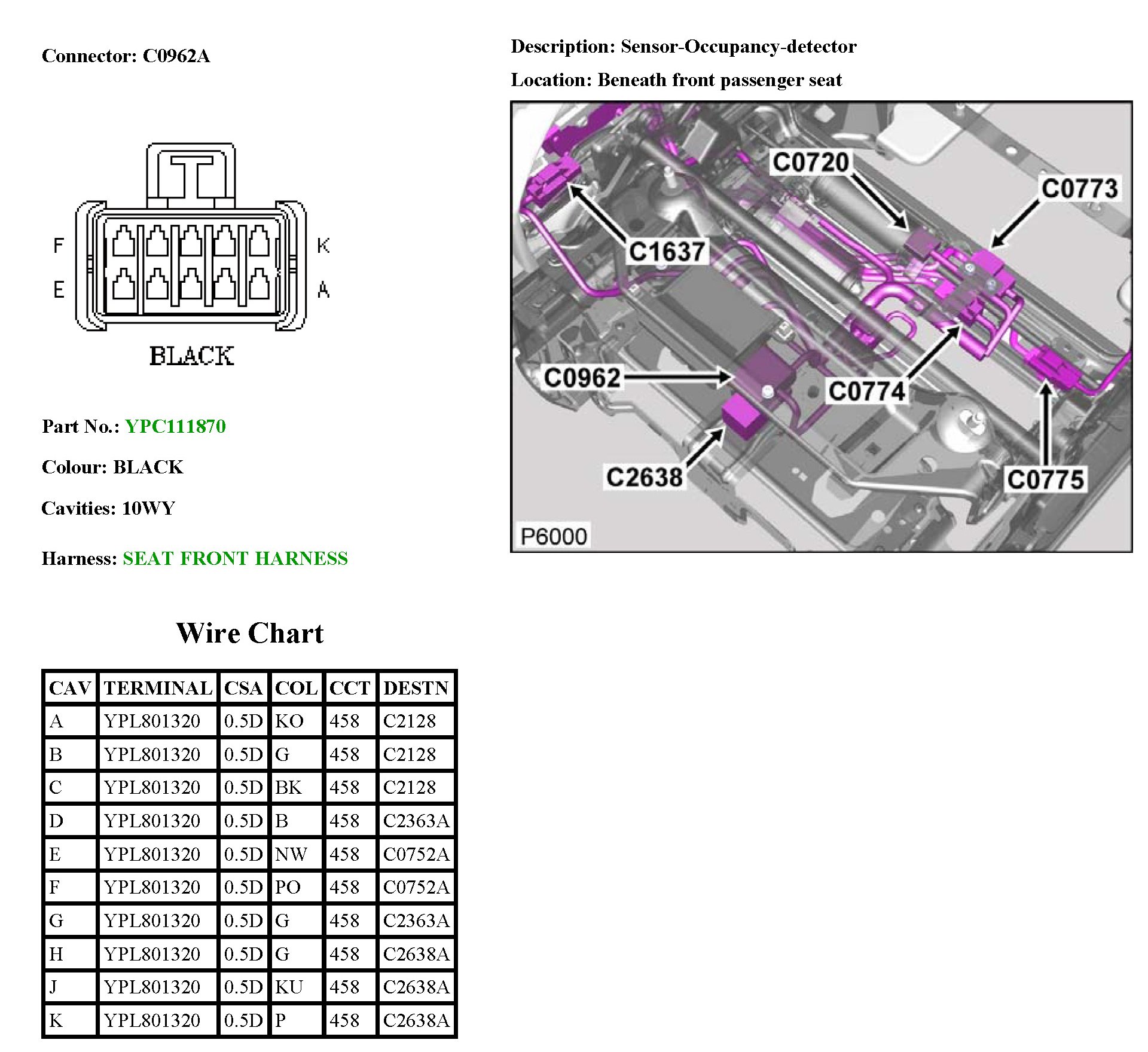 Connector: C0962A

F
E
K
A
BLACK

Part No.: YPC111870

Colour: BLACK

Cavities: 10WY

Harness: SEAT FRONT HARNESS

Description: Sensor-Occupancy-detector

Location: Beneath front passenger seat

C0720
C0773
C1637
C0962
C0774
C2638
C0775
P6000

Wire Chart

| CAV | TERMINAL | CSA | COL | CCT | DESTN |
|---|---|---|---|---|---|
| A | YPL801320 | 0.5D | KO | 458 | C2128 |
| B | YPL801320 | 0.5D | G | 458 | C2128 |
| C | YPL801320 | 0.5D | BK | 458 | C2128 |
| D | YPL801320 | 0.5D | B | 458 | C2363A |
| E | YPL801320 | 0.5D | NW | 458 | C0752A |
| F | YPL801320 | 0.5D | PO | 458 | C0752A |
| G | YPL801320 | 0.5D | G | 458 | C2363A |
| H | YPL801320 | 0.5D | G | 458 | C2638A |
| J | YPL801320 | 0.5D | KU | 458 | C2638A |
| K | YPL801320 | 0.5D | P | 458 | C2638A |