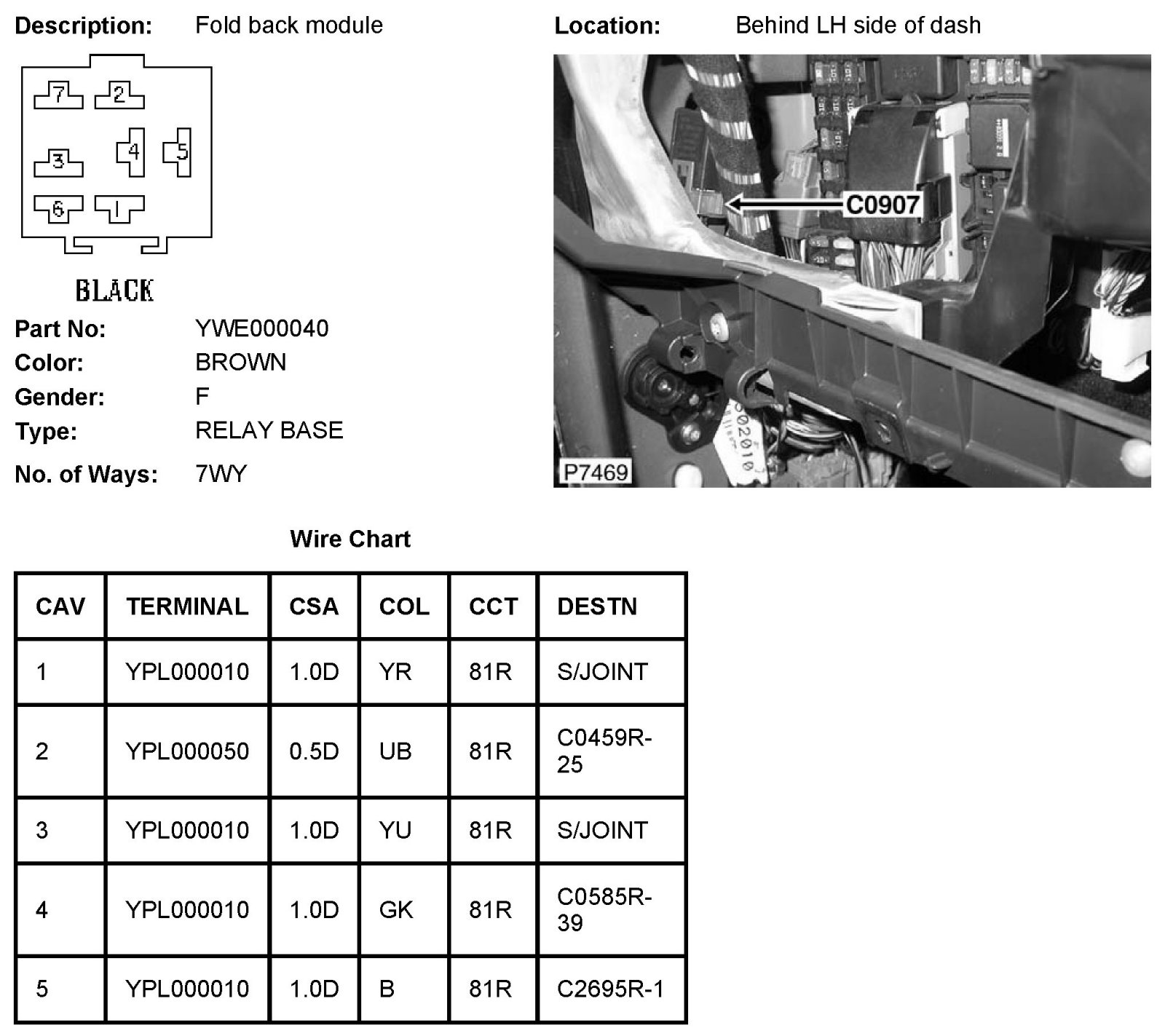 Description: Fold back module

Location: Behind LH side of dash

7 2
3 4 5
6 1

BLACK

C0907

P7469

Part No: YWE000040
Color: BROWN
Gender: F
Type: RELAY BASE
No. of Ways: 7WY

Wire Chart

| CAV | TERMINAL | CSA | COL | CCT | DESTN |
|---|---|---|---|---|---|
| 1 | YPL000010 | 1.0D | YR | 81R | S/JOINT |
| 2 | YPL000050 | 0.5D | UB | 81R | C0459R-25 |
| 3 | YPL000010 | 1.0D | YU | 81R | S/JOINT |
| 4 | YPL000010 | 1.0D | GK | 81R | C0585R-39 |
| 5 | YPL000010 | 1.0D | B | 81R | C2695R-1 |