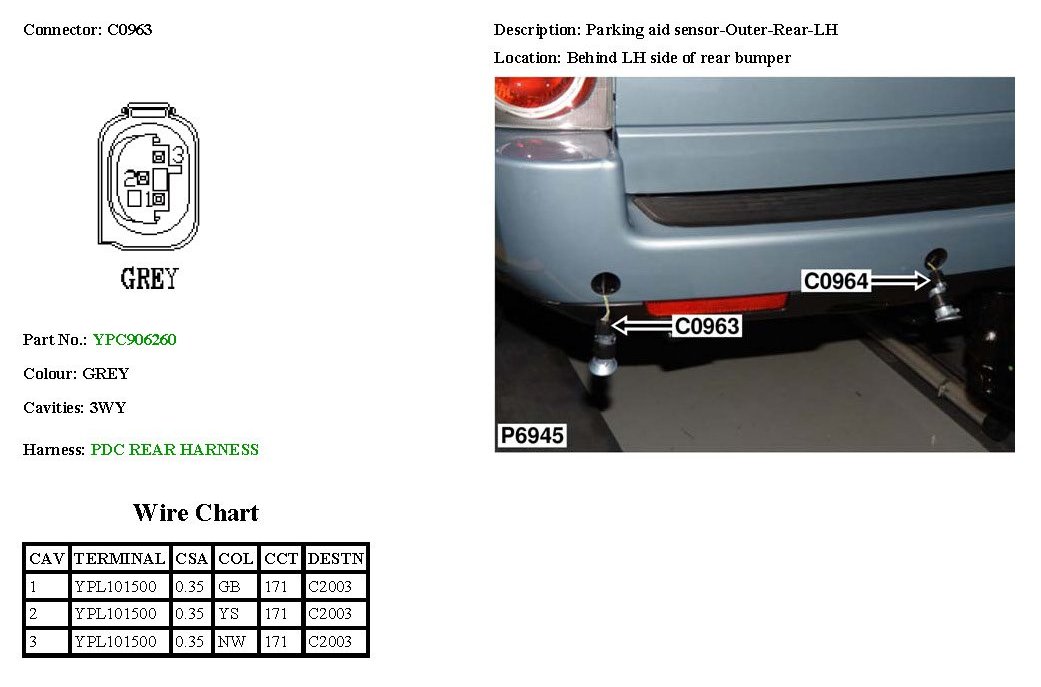 Connector: C0963

3
2
1

GREY

Part No.: YPC906260

Colour: GREY

Cavities: 3WY

Harness: PDC REAR HARNESS

Wire Chart

| CAV | TERMINAL | CSA | COL | CCT | DESTN |
|---|---|---|---|---|---|
| 1 | YPL101500 | 0.35 | GB | 171 | C2003 |
| 2 | YPL101500 | 0.35 | YS | 171 | C2003 |
| 3 | YPL101500 | 0.35 | NW | 171 | C2003 |

Description: Parking aid sensor-Outer-Rear-LH

Location: Behind LH side of rear bumper

C0964
C0963
P6945