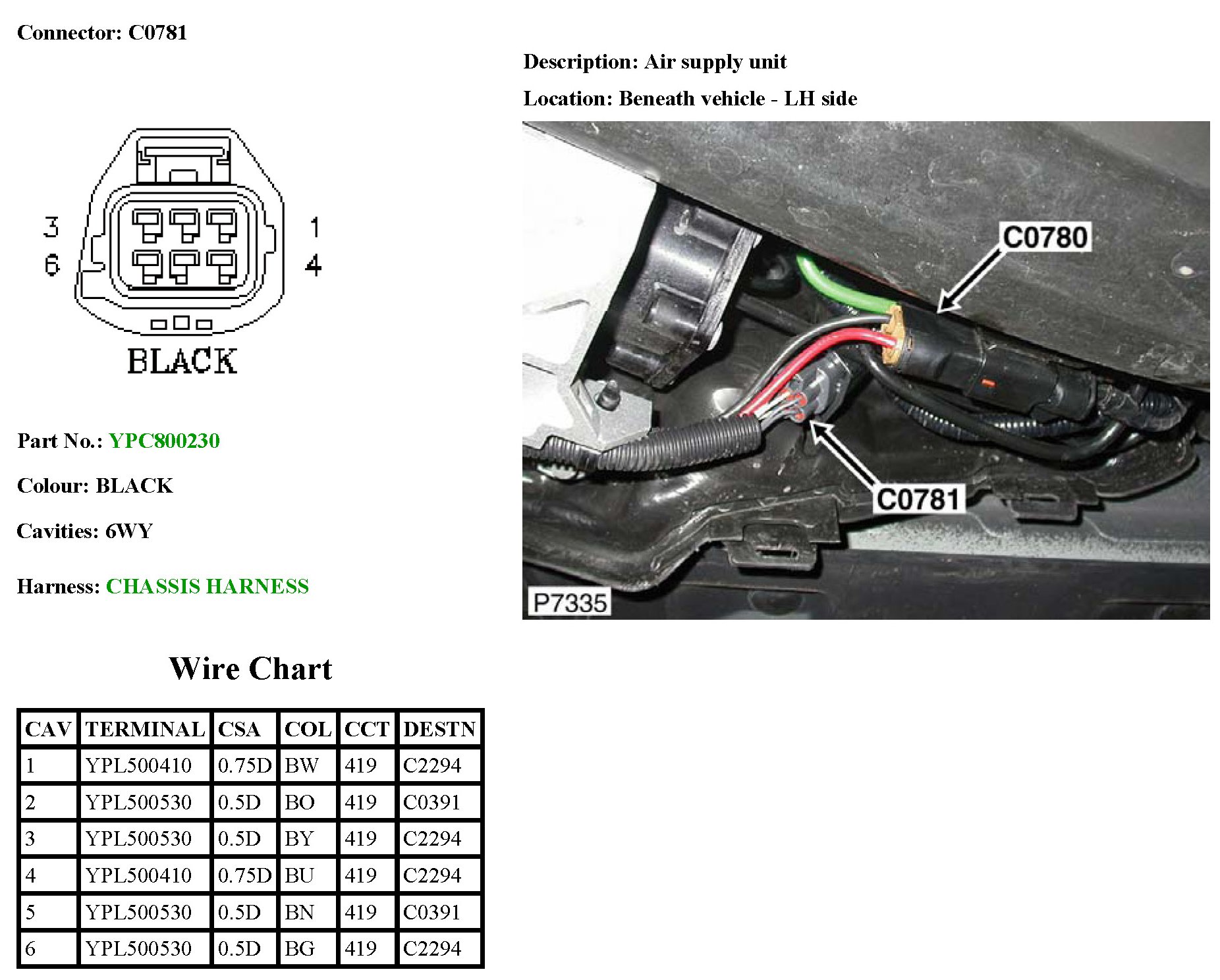 Connector: C0781

Description: Air supply unit

Location: Beneath vehicle - LH side

3
6
1
4
BLACK

C0780
C0781
P7335

Part No.: YPC800230

Colour: BLACK

Cavities: 6WY

Harness: CHASSIS HARNESS

Wire Chart

| CAV | TERMINAL | CSA | COL | CCT | DESTN |
|---|---|---|---|---|---|
| 1 | YPL500410 | 0.75D | BW | 419 | C2294 |
| 2 | YPL500530 | 0.5D | BO | 419 | C0391 |
| 3 | YPL500530 | 0.5D | BY | 419 | C2294 |
| 4 | YPL500410 | 0.75D | BU | 419 | C2294 |
| 5 | YPL500530 | 0.5D | BN | 419 | C0391 |
| 6 | YPL500530 | 0.5D | BG | 419 | C2294 |