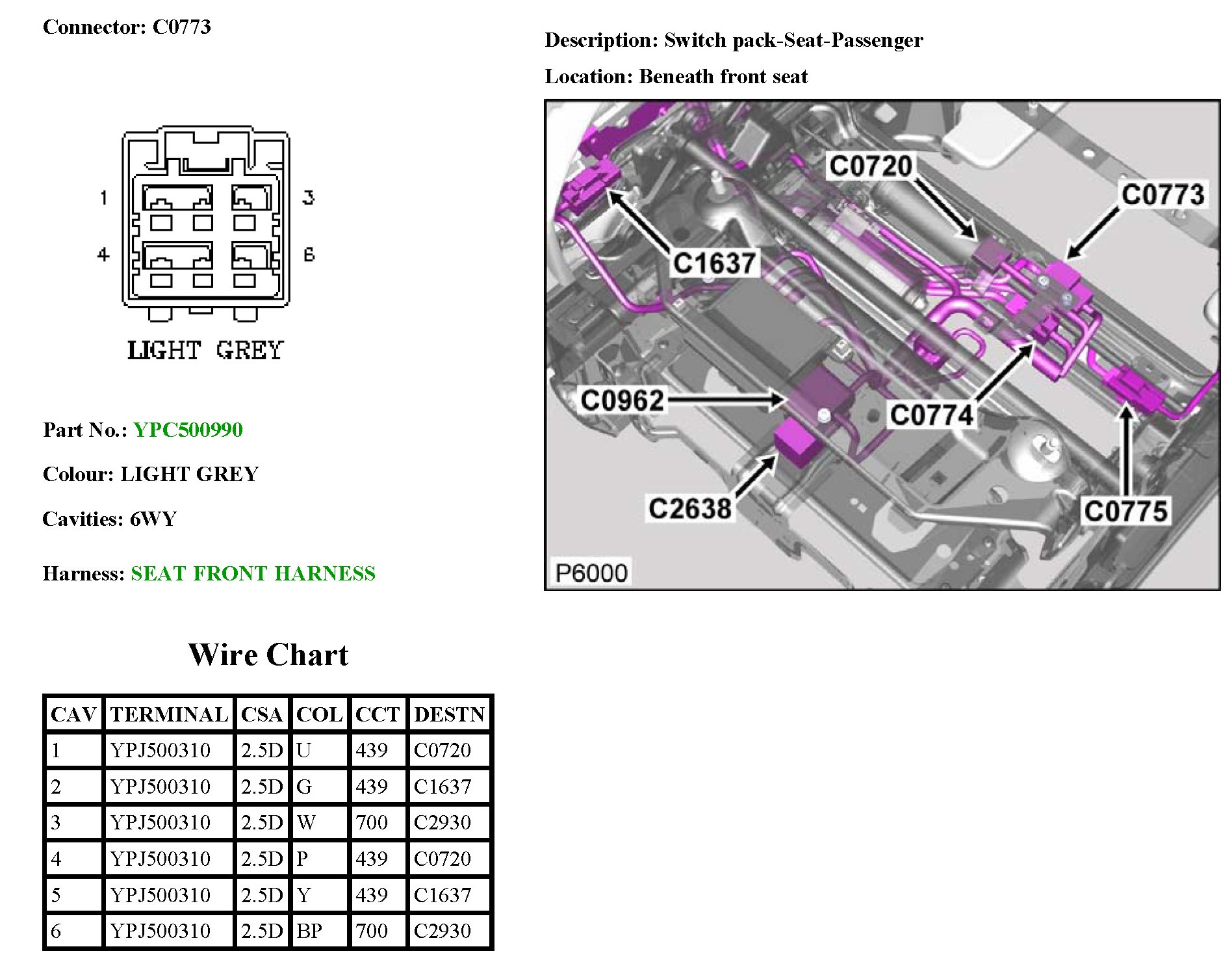 Connector: C0773

1
3
4
6
LIGHT GREY

Part No.: YPC500990

Colour: LIGHT GREY

Cavities: 6WY

Harness: SEAT FRONT HARNESS

Description: Switch pack-Seat-Passenger

Location: Beneath front seat

C0720
C0773
C1637
C0962
C0774
C2638
C0775
P6000

Wire Chart

| CAV | TERMINAL | CSA | COL | CCT | DESTN |
|---|---|---|---|---|---|
| 1 | YPJ500310 | 2.5D | U | 439 | C0720 |
| 2 | YPJ500310 | 2.5D | G | 439 | C1637 |
| 3 | YPJ500310 | 2.5D | W | 700 | C2930 |
| 4 | YPJ500310 | 2.5D | P | 439 | C0720 |
| 5 | YPJ500310 | 2.5D | Y | 439 | C1637 |
| 6 | YPJ500310 | 2.5D | BP | 700 | C2930 |