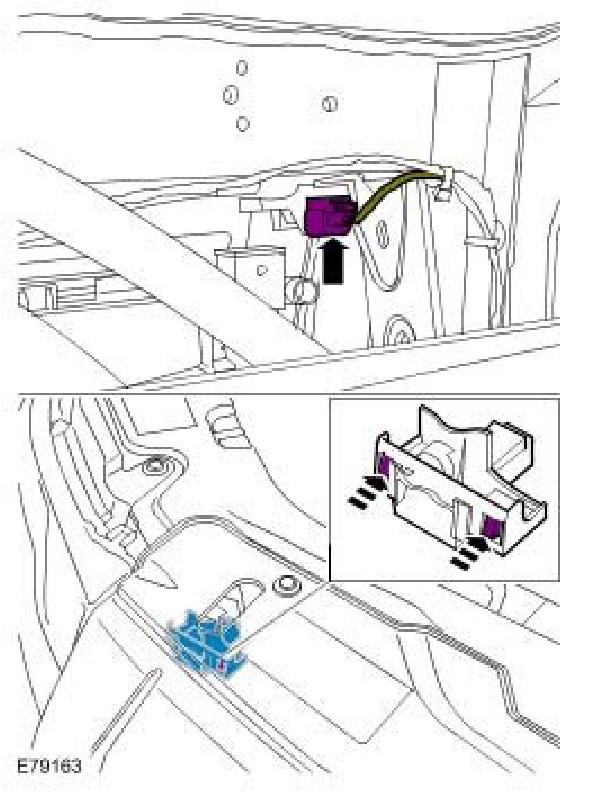 E79163