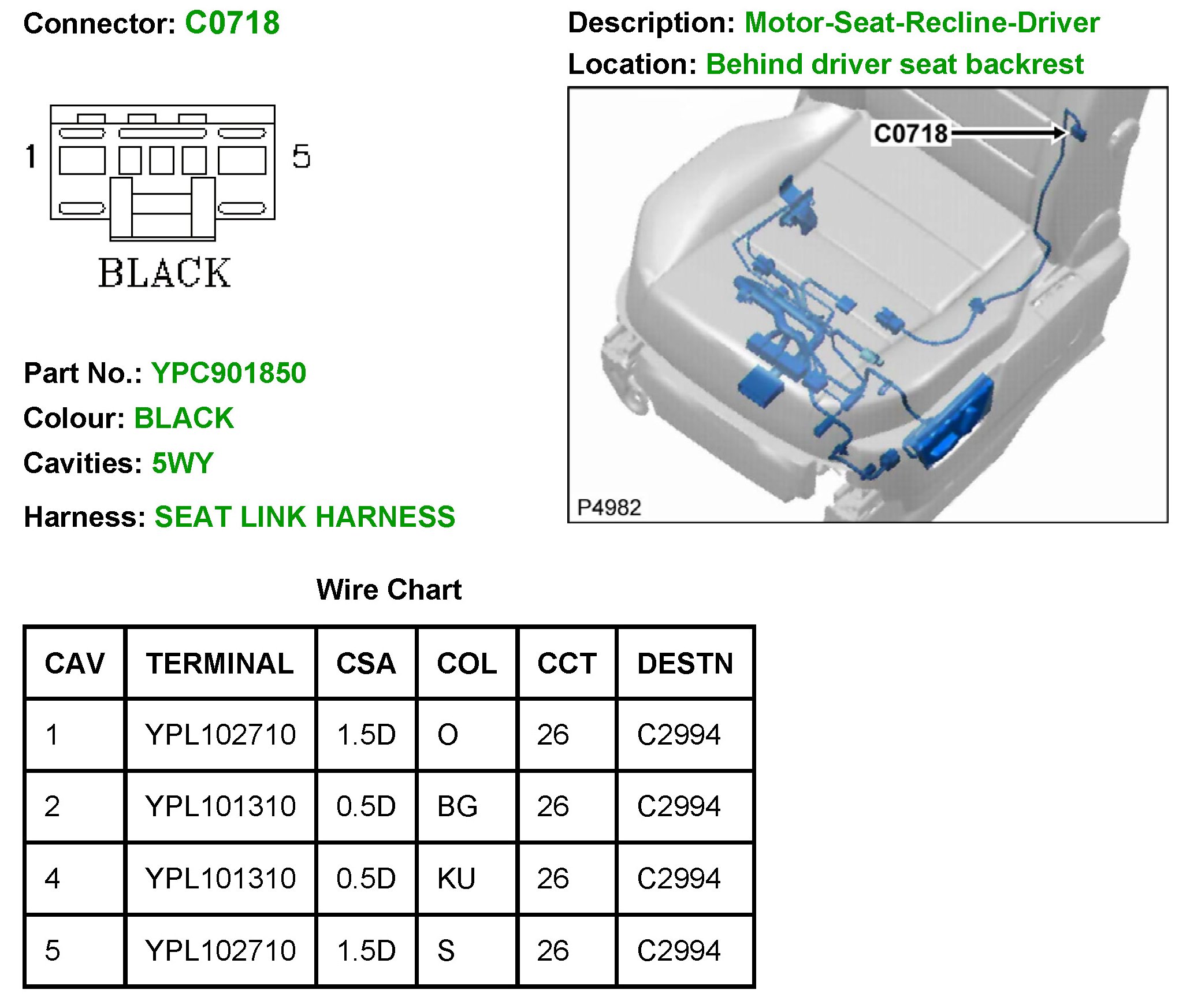 Connector: C0718

Description: Motor-Seat-Recline-Driver

Location: Behind driver seat backrest

1

5

BLACK

C0718

P4982

Part No.: YPC901850

Colour: BLACK

Cavities: 5WY

Harness: SEAT LINK HARNESS

Wire Chart

| CAV | TERMINAL | CSA | COL | CCT | DESTN |
|---|---|---|---|---|---|
| 1 | YPL102710 | 1.5D | O | 26 | C2994 |
| 2 | YPL101310 | 0.5D | BG | 26 | C2994 |
| 4 | YPL101310 | 0.5D | KU | 26 | C2994 |
| 5 | YPL102710 | 1.5D | S | 26 | C2994 |