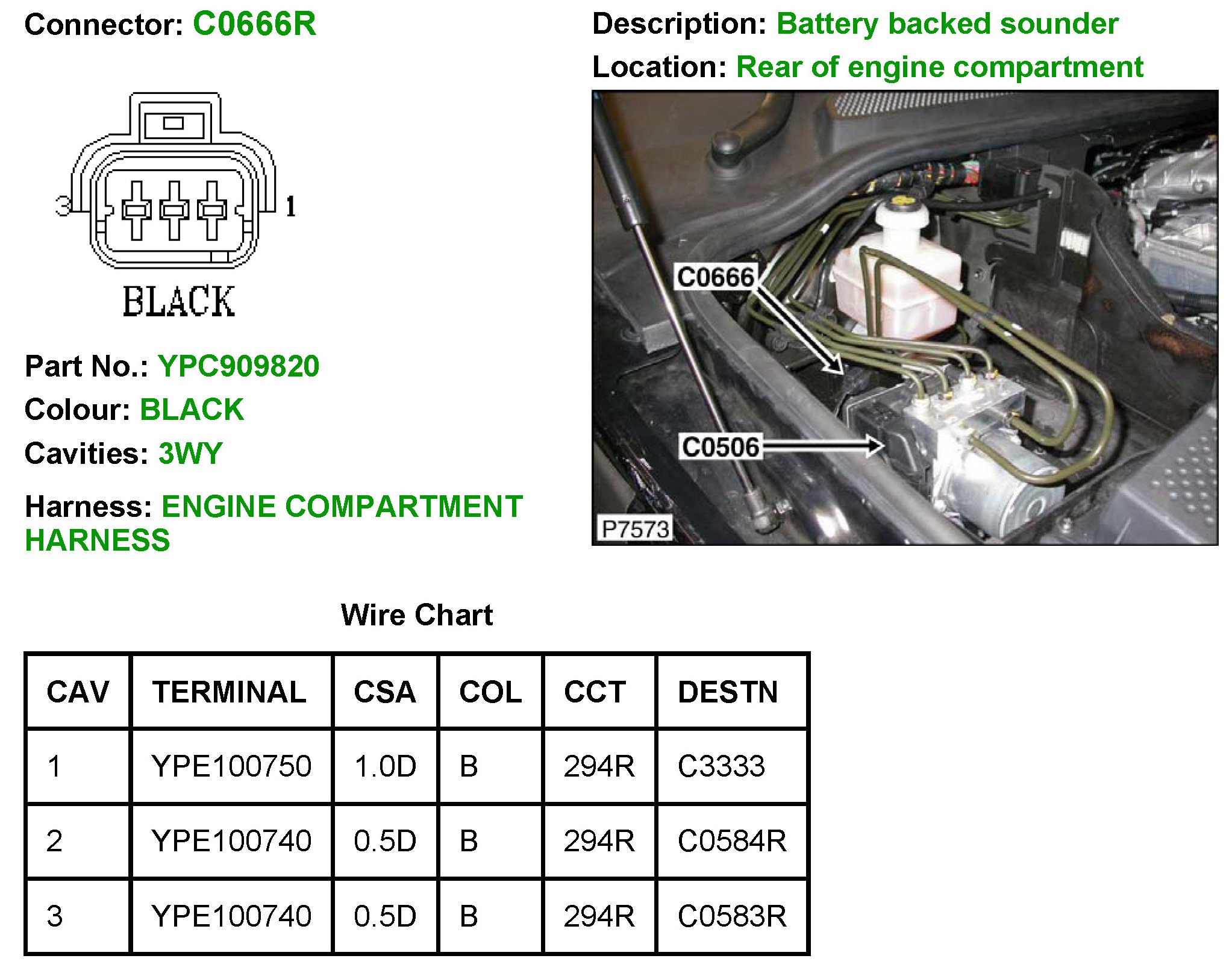 Connector: C0666R

3 1

BLACK

Part No.: YPC909820

Colour: BLACK

Cavities: 3WY

Harness: ENGINE COMPARTMENT HARNESS

Description: Battery backed sounder

Location: Rear of engine compartment

C0666

C0506

P7573

Wire Chart

| CAV | TERMINAL | CSA | COL | CCT | DESTN |
|---|---|---|---|---|---|
| 1 | YPE100750 | 1.0D | B | 294R | C3333 |
| 2 | YPE100740 | 0.5D | B | 294R | C0584R |
| 3 | YPE100740 | 0.5D | B | 294R | C0583R |