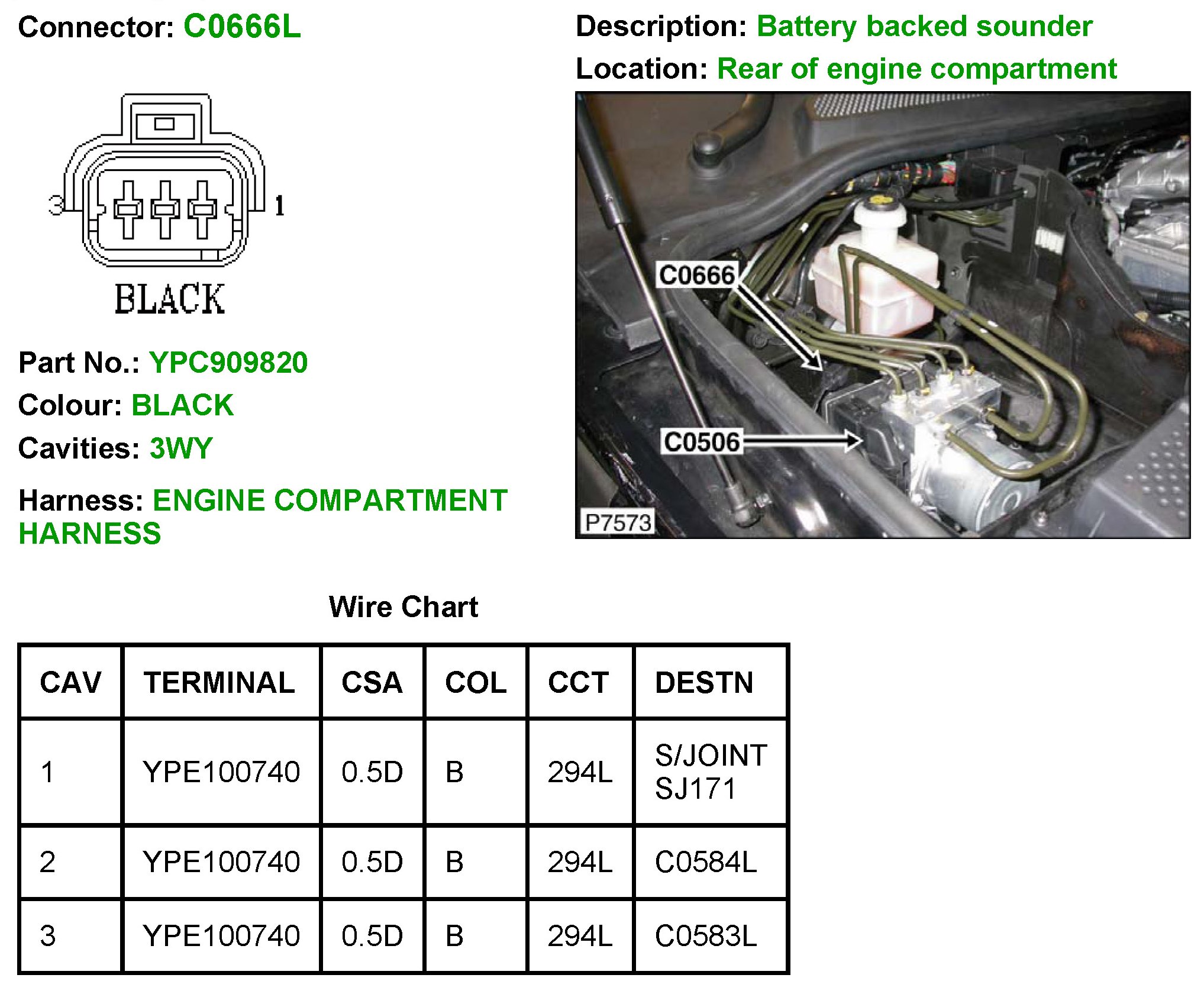 Connector: C0666L

3 1

BLACK

Part No.: YPC909820

Colour: BLACK

Cavities: 3WY

Harness: ENGINE COMPARTMENT HARNESS

Description: Battery backed sounder

Location: Rear of engine compartment

C0666

C0506

P7573

Wire Chart

| CAV | TERMINAL | CSA | COL | CCT | DESTN |
|---|---|---|---|---|---|
| 1 | YPE100740 | 0.5D | B | 294L | S/JOINT SJ171 |
| 2 | YPE100740 | 0.5D | B | 294L | C0584L |
| 3 | YPE100740 | 0.5D | B | 294L | C0583L |