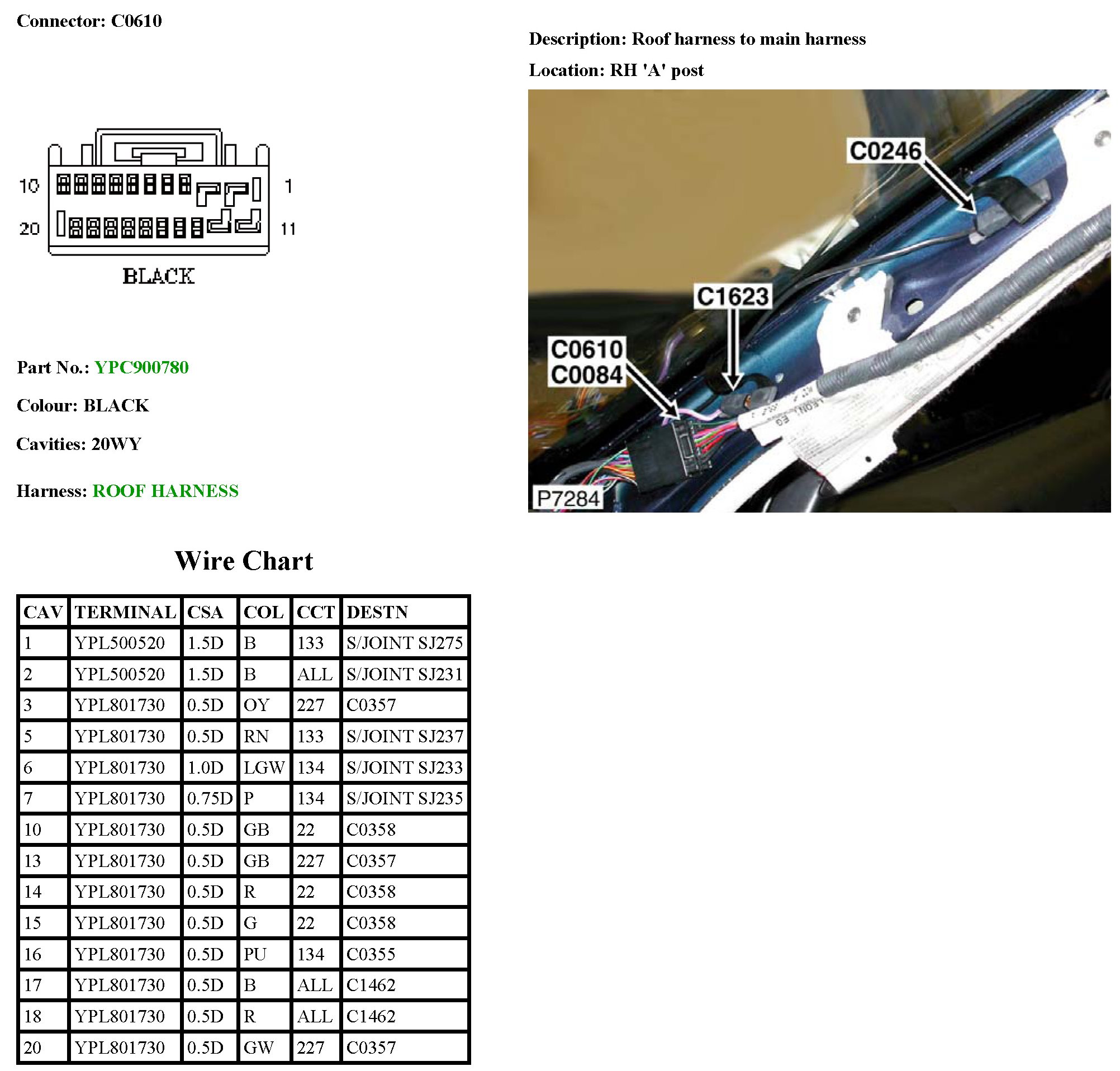 Connector: C0610

Description: Roof harness to main harness

Location: RH 'A' post

10 1
20 11
BLACK

C0246
C1623
C0610
C0084
P7284

Part No.: YPC900780

Colour: BLACK

Cavities: 20WY

Harness: ROOF HARNESS

Wire Chart

| CAV | TERMINAL | CSA | COL | CCT | DESTN |
|---|---|---|---|---|---|
| 1 | YPL500520 | 1.5D | B | 133 | S/JOINT SJ275 |
| 2 | YPL500520 | 1.5D | B | ALL | S/JOINT SJ231 |
| 3 | YPL801730 | 0.5D | OY | 227 | C0357 |
| 5 | YPL801730 | 0.5D | RN | 133 | S/JOINT SJ237 |
| 6 | YPL801730 | 1.0D | LGW | 134 | S/JOINT SJ233 |
| 7 | YPL801730 | 0.75D | P | 134 | S/JOINT SJ235 |
| 10 | YPL801730 | 0.5D | GB | 22 | C0358 |
| 13 | YPL801730 | 0.5D | GB | 227 | C0357 |
| 14 | YPL801730 | 0.5D | R | 22 | C0358 |
| 15 | YPL801730 | 0.5D | G | 22 | C0358 |
| 16 | YPL801730 | 0.5D | PU | 134 | C0355 |
| 17 | YPL801730 | 0.5D | B | ALL | C1462 |
| 18 | YPL801730 | 0.5D | R | ALL | C1462 |
| 20 | YPL801730 | 0.5D | GW | 227 | C0357 |