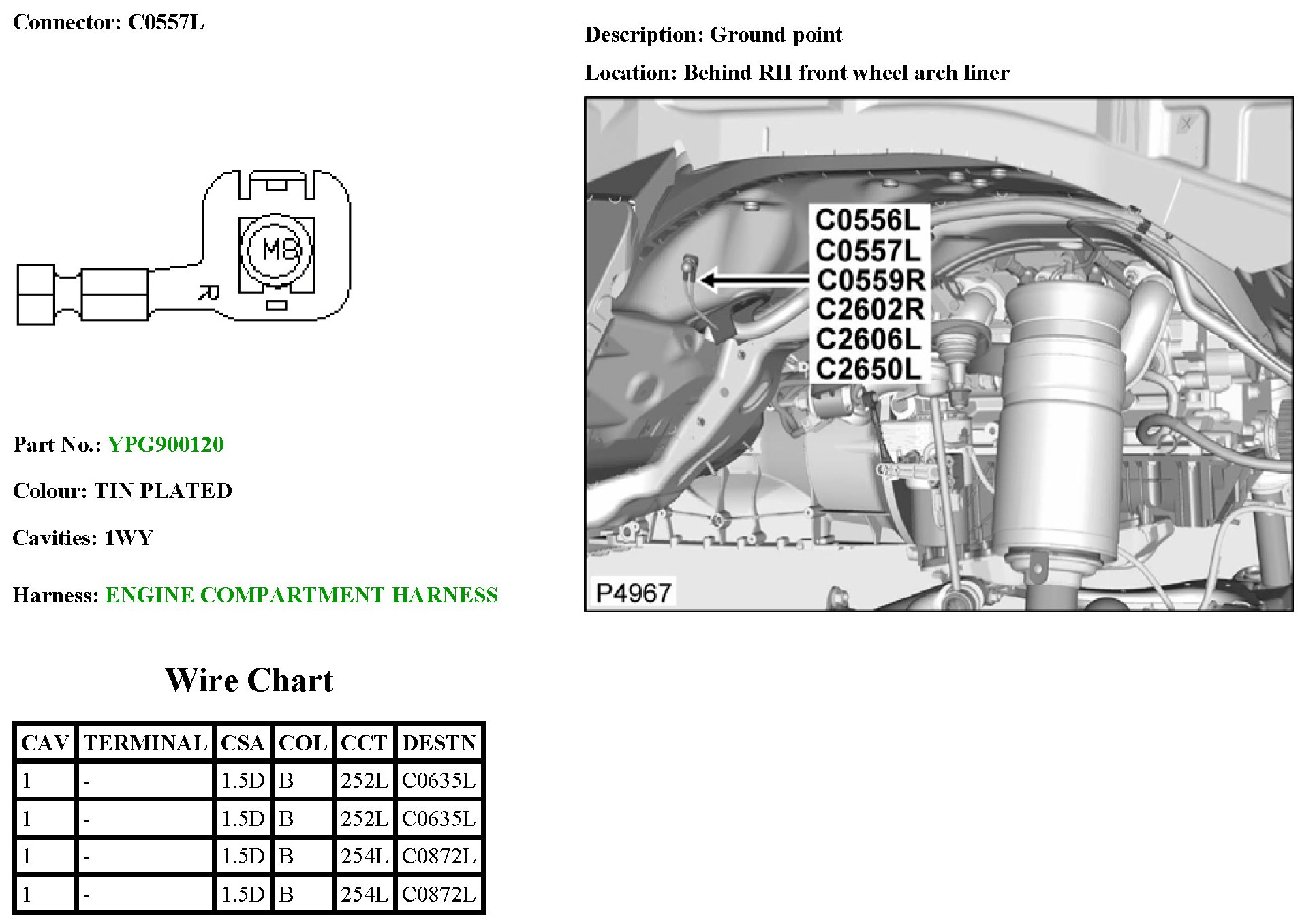 Connector: C0557L

M8

R

Part No.: YPG900120

Colour: TIN PLATED

Cavities: 1WY

Harness: ENGINE COMPARTMENT HARNESS

Wire Chart

| CAV | TERMINAL | CSA | COL | CCT | DESTN |
|---|---|---|---|---|---|
| 1 | - | 1.5D | B | 252L | C0635L |
| 1 | - | 1.5D | B | 252L | C0635L |
| 1 | - | 1.5D | B | 254L | C0872L |
| 1 | - | 1.5D | B | 254L | C0872L |

Description: Ground point

Location: Behind RH front wheel arch liner

C0556L
C0557L
C0559R
C2602R
C2606L
C2650L

P4967