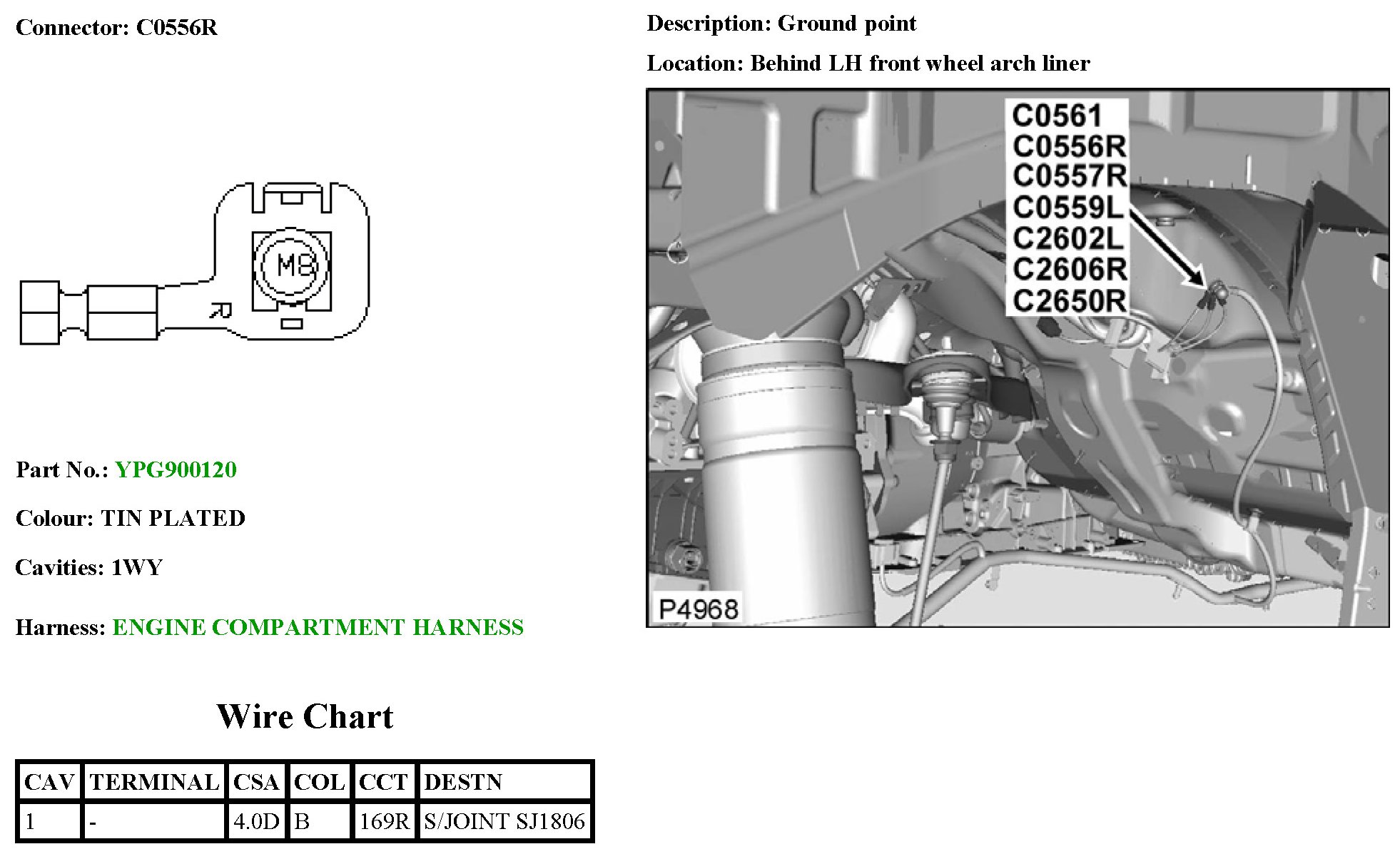 Connector: C0556R

M8

R

Part No.: YPG900120

Colour: TIN PLATED

Cavities: 1WY

Harness: ENGINE COMPARTMENT HARNESS

Wire Chart

| CAV | TERMINAL | CSA | COL | CCT | DESTN |
|---|---|---|---|---|---|
| 1 | - | 4.0D | B | 169R | S/JOINT SJ1806 |

Description: Ground point

Location: Behind LH front wheel arch liner

C0561
C0556R
C0557R
C0559L
C2602L
C2606R
C2650R

P4968