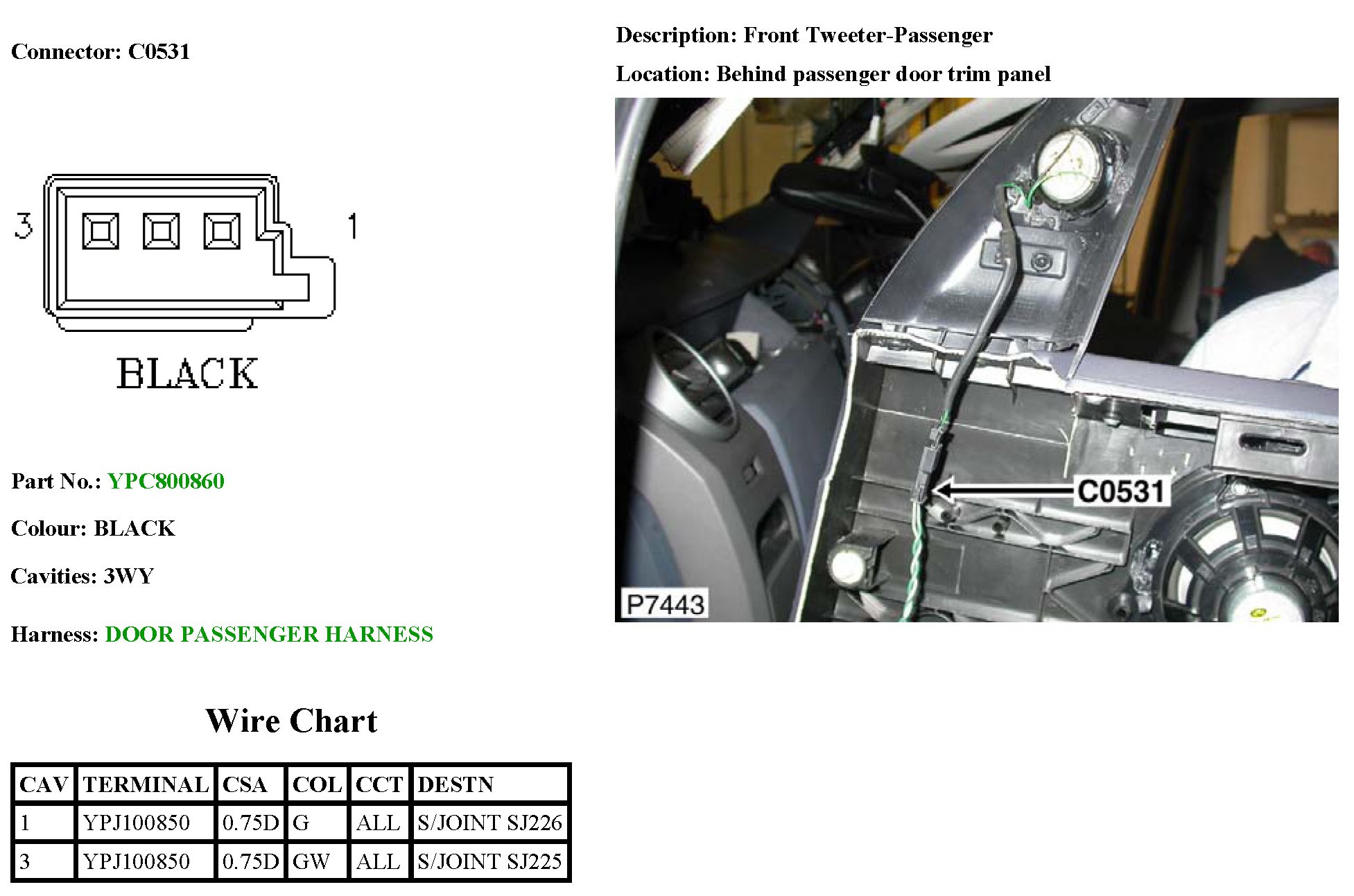 Connector: C0531

3

1

BLACK

Part No.: YPC800860

Colour: BLACK

Cavities: 3WY

Harness: DOOR PASSENGER HARNESS

Wire Chart

| CAV | TERMINAL | CSA | COL | CCT | DESTN |
|---|---|---|---|---|---|
| 1 | YPJ100850 | 0.75D | G | ALL | S/JOINT SJ226 |
| 3 | YPJ100850 | 0.75D | GW | ALL | S/JOINT SJ225 |

Description: Front Tweeter-Passenger

Location: Behind passenger door trim panel

C0531

P7443