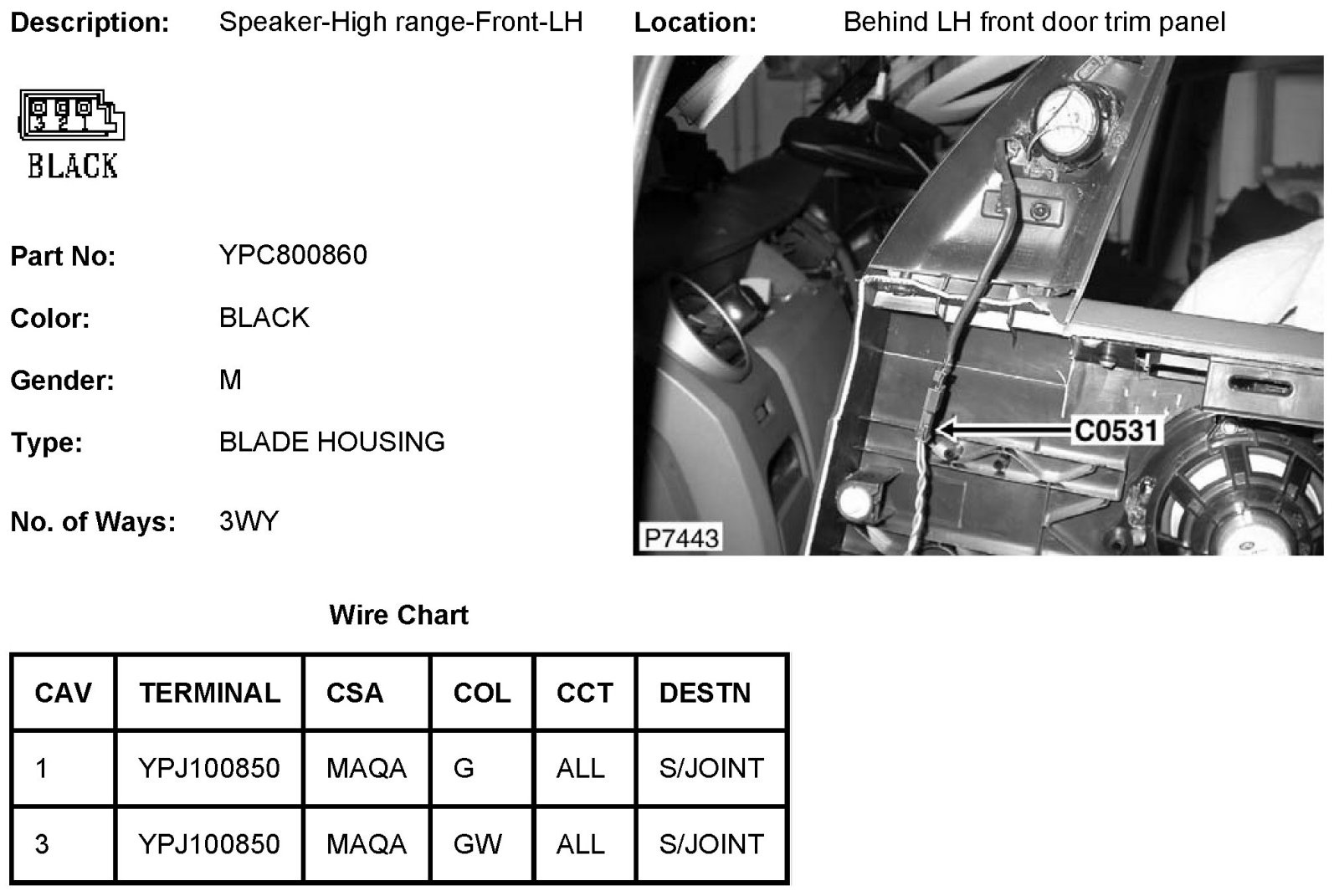 Description: Speaker-High range-Front-LH

Location: Behind LH front door trim panel

3 2 1

BLACK

Part No: YPC800860

Color: BLACK

Gender: M

Type: BLADE HOUSING

No. of Ways: 3WY

C0531

P7443

Wire Chart

| CAV | TERMINAL | CSA | COL | CCT | DESTN |
|---|---|---|---|---|---|
| 1 | YPJ100850 | MAQA | G | ALL | S/JOINT |
| 3 | YPJ100850 | MAQA | GW | ALL | S/JOINT |