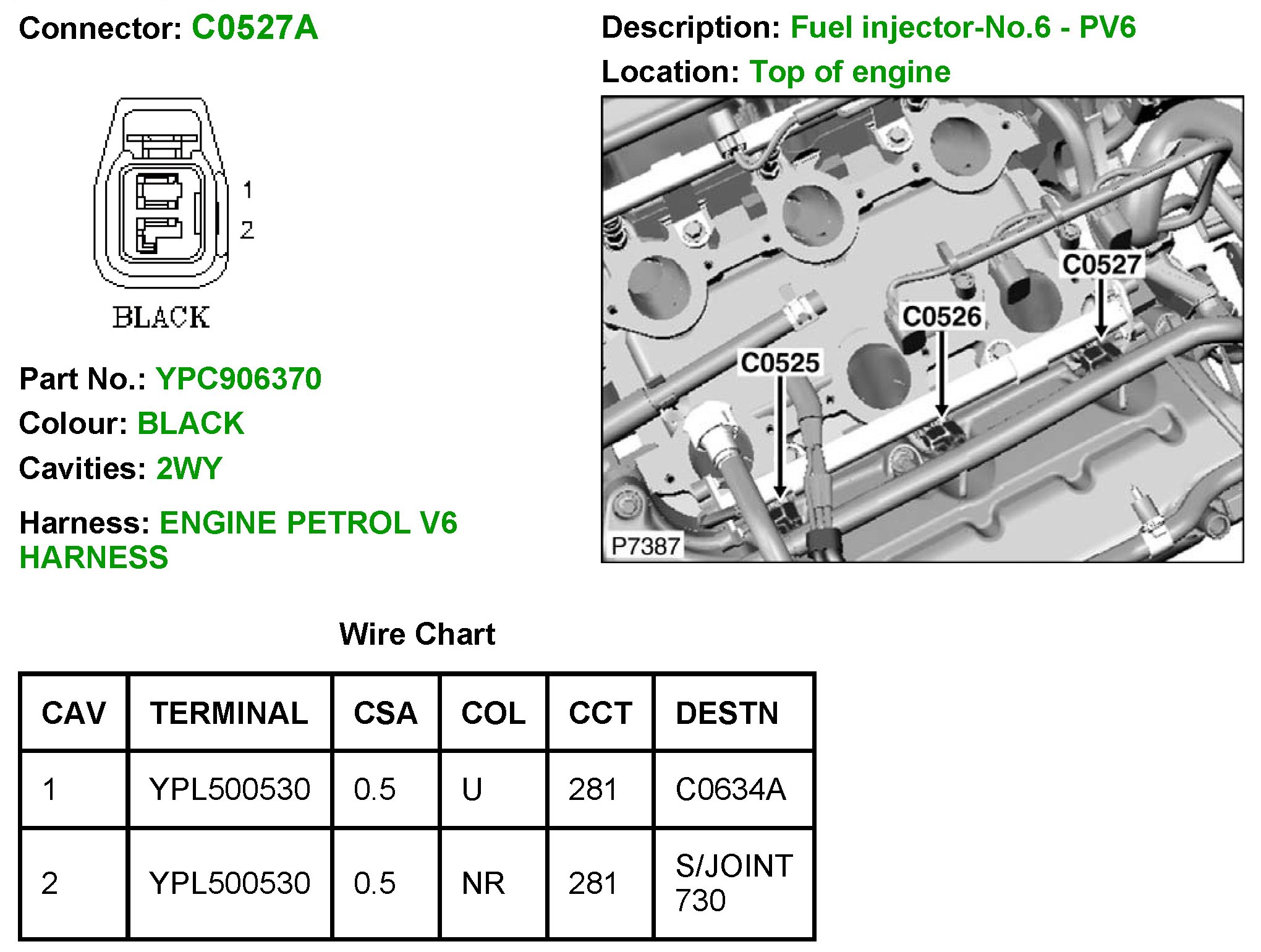 Connector: C0527A

1
2
BLACK

Part No.: YPC906370
Colour: BLACK
Cavities: 2WY
Harness: ENGINE PETROL V6 HARNESS

Description: Fuel injector-No.6 - PV6
Location: Top of engine

C0527
C0526
C0525
P7387

Wire Chart

| CAV | TERMINAL | CSA | COL | CCT | DESTN |
|---|---|---|---|---|---|
| 1 | YPL500530 | 0.5 | U | 281 | C0634A |
| 2 | YPL500530 | 0.5 | NR | 281 | S/JOINT 730 |