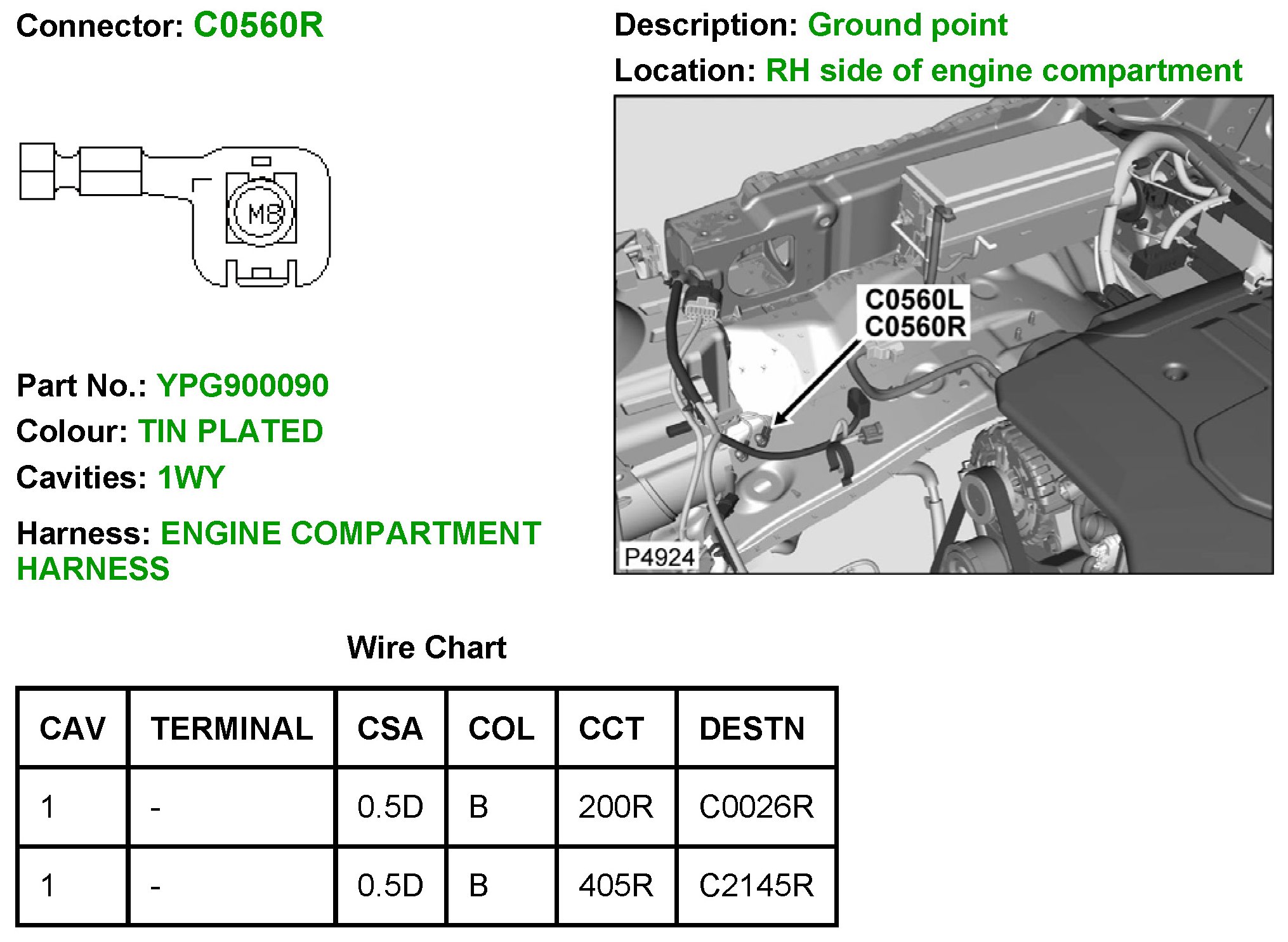 Connector: C0560R

M8

Part No.: YPG900090

Colour: TIN PLATED

Cavities: 1WY

Harness: ENGINE COMPARTMENT HARNESS

Description: Ground point

Location: RH side of engine compartment

C0560L
C0560R

P4924

Wire Chart

| CAV | TERMINAL | CSA | COL | CCT | DESTN |
|---|---|---|---|---|---|
| 1 | - | 0.5D | B | 200R | C0026R |
| 1 | - | 0.5D | B | 405R | C2145R |