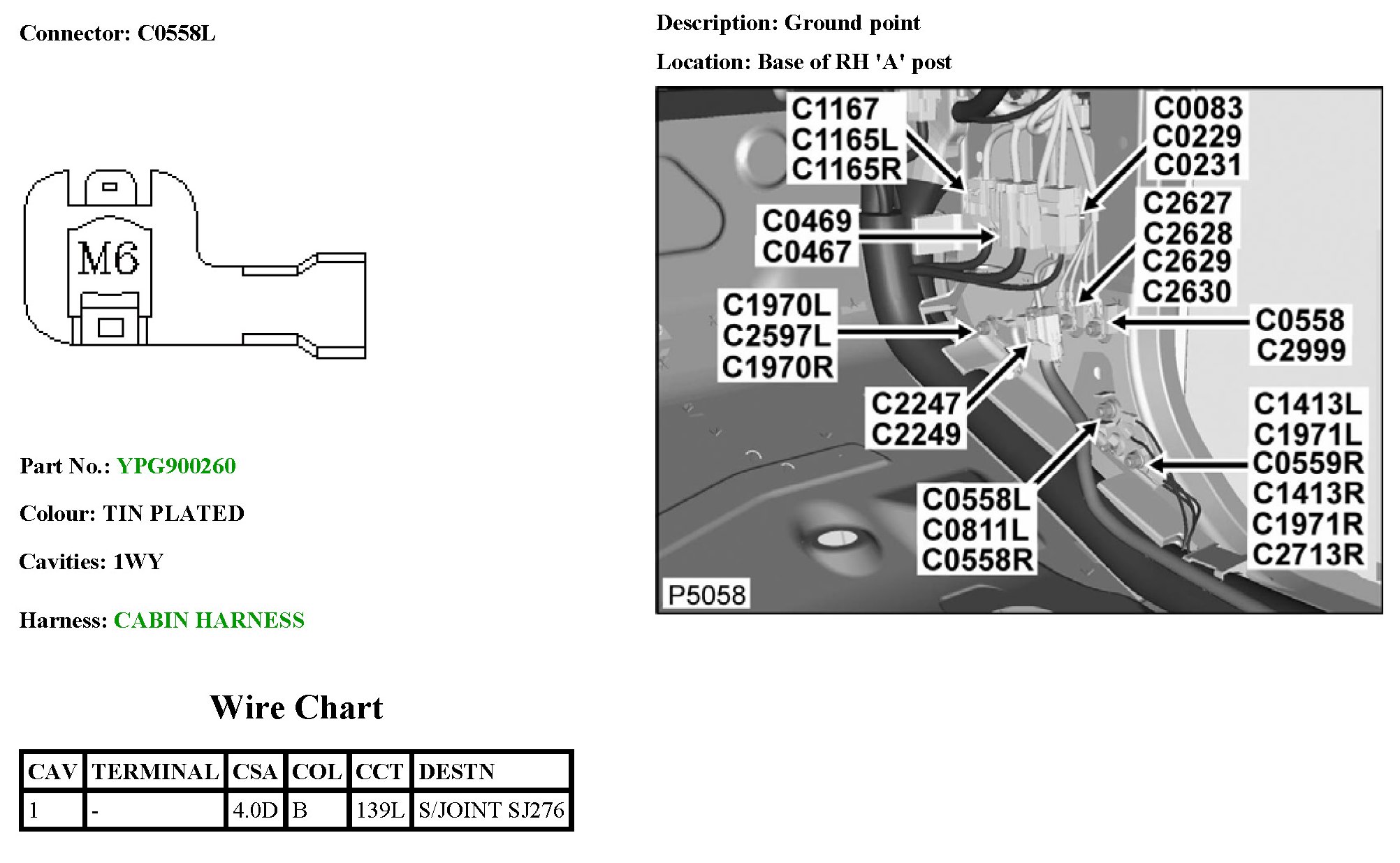 Connector: C0558L

M6

Part No.: YPG900260

Colour: TIN PLATED

Cavities: 1WY

Harness: CABIN HARNESS

Wire Chart

| CAV | TERMINAL | CSA | COL | CCT | DESTN |
|---|---|---|---|---|---|
| 1 | - | 4.0D | B | 139L | S/JOINT SJ276 |

Description: Ground point

Location: Base of RH 'A' post

C1167
C1165L
C1165R

C0083
C0229
C0231

C0469
C0467

C2627
C2628
C2629
C2630

C1970L
C2597L
C1970R

C0558
C2999

C2247
C2249

C1413L
C1971L
C0559R
C1413R
C1971R
C2713R

C0558L
C0811L
C0558R

P5058