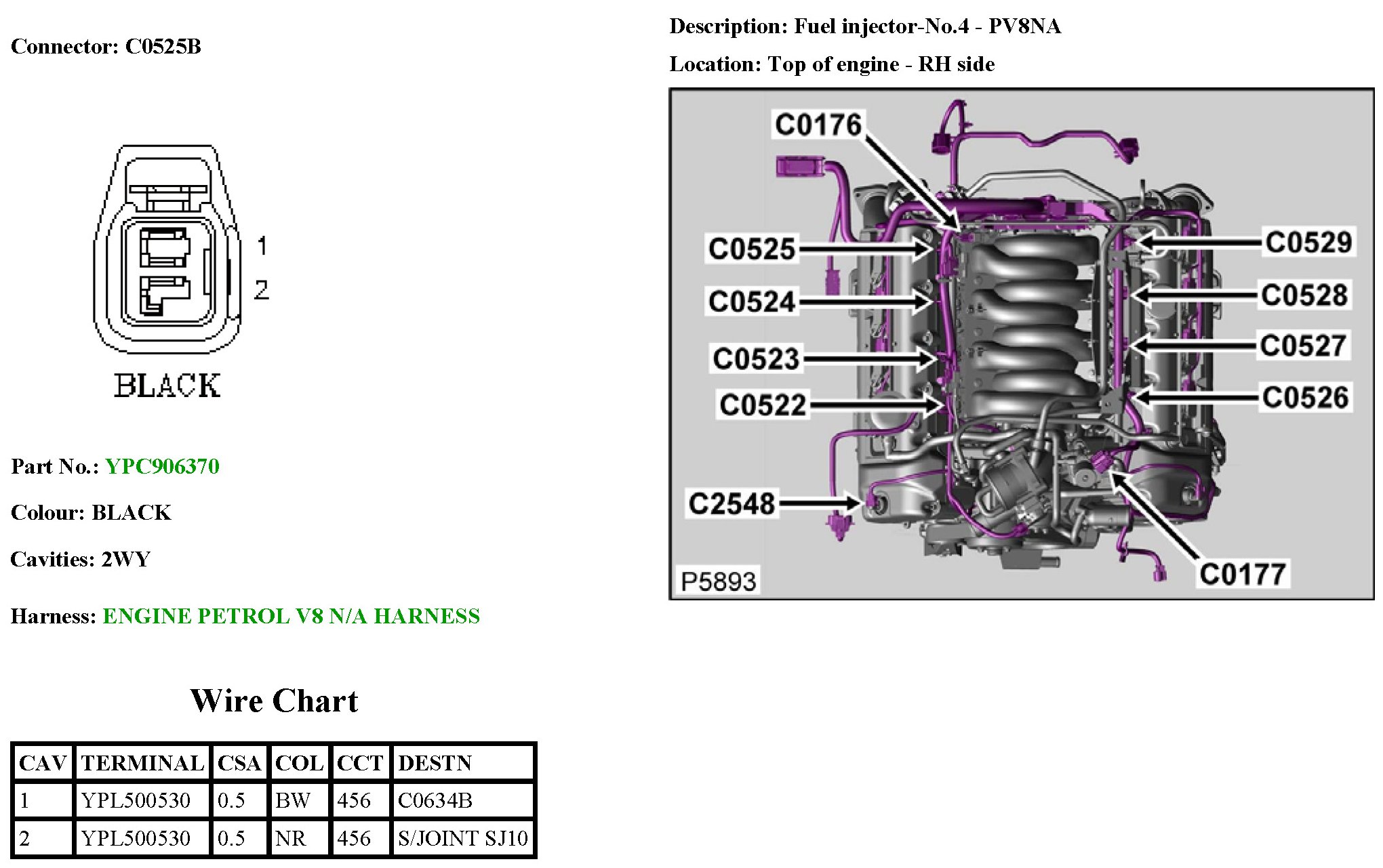 Connector: C0525B

1
2
BLACK

Part No.: YPC906370

Colour: BLACK

Cavities: 2WY

Harness: ENGINE PETROL V8 N/A HARNESS

Wire Chart

| CAV | TERMINAL | CSA | COL | CCT | DESTN |
|---|---|---|---|---|---|
| 1 | YPL500530 | 0.5 | BW | 456 | C0634B |
| 2 | YPL500530 | 0.5 | NR | 456 | S/JOINT SJ10 |

Description: Fuel injector-No.4 - PV8NA

Location: Top of engine - RH side

C0176
C0525
C0524
C0523
C0522
C2548
C0529
C0528
C0527
C0526
C0177
P5893