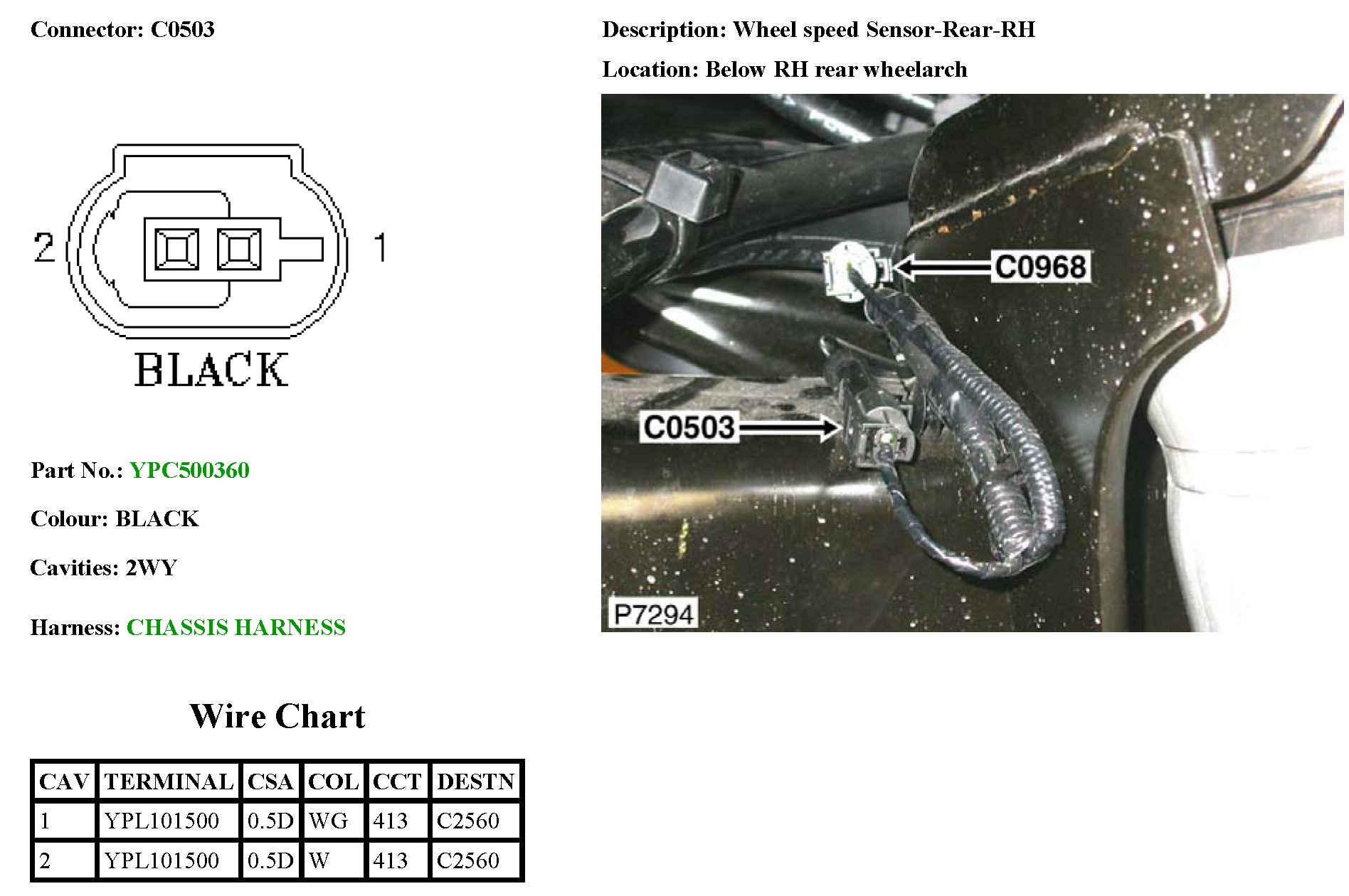 Connector: C0503

Description: Wheel speed Sensor-Rear-RH

Location: Below RH rear wheelarch

2

1

BLACK

C0968

C0503

P7294

Part No.: YPC500360

Colour: BLACK

Cavities: 2WY

Harness: CHASSIS HARNESS

Wire Chart

| CAV | TERMINAL | CSA | COL | CCT | DESTN |
|---|---|---|---|---|---|
| 1 | YPL101500 | 0.5D | WG | 413 | C2560 |
| 2 | YPL101500 | 0.5D | W | 413 | C2560 |