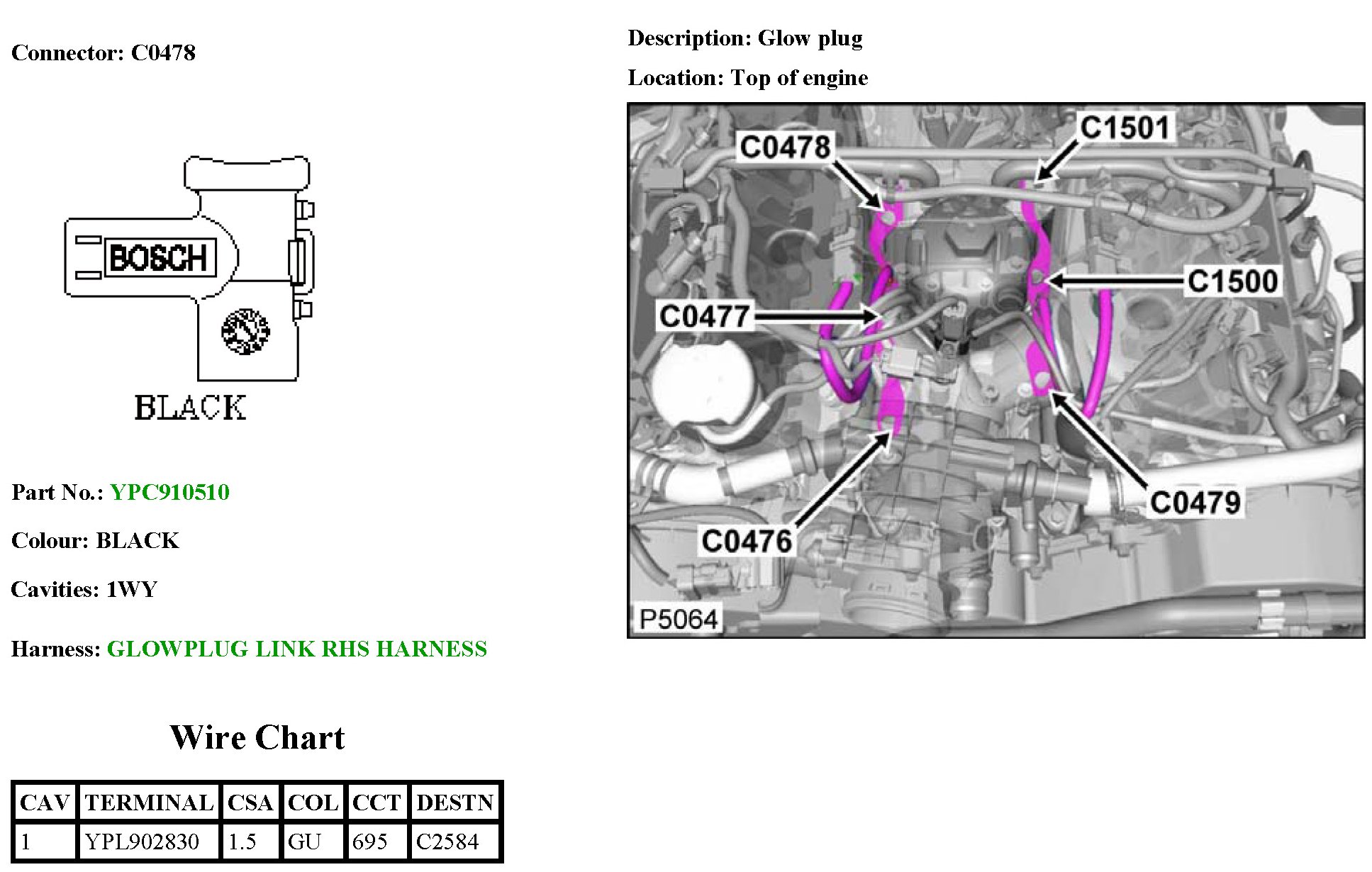 Connector: C0478

BOSCH

BLACK

Part No.: YPC910510

Colour: BLACK

Cavities: 1WY

Harness: GLOWPLUG LINK RHS HARNESS

Wire Chart

| CAV | TERMINAL | CSA | COL | CCT | DESTN |
|---|---|---|---|---|---|
| 1 | YPL902830 | 1.5 | GU | 695 | C2584 |

Description: Glow plug

Location: Top of engine

C0478
C1501
C1500
C0477
C0479
C0476
P5064