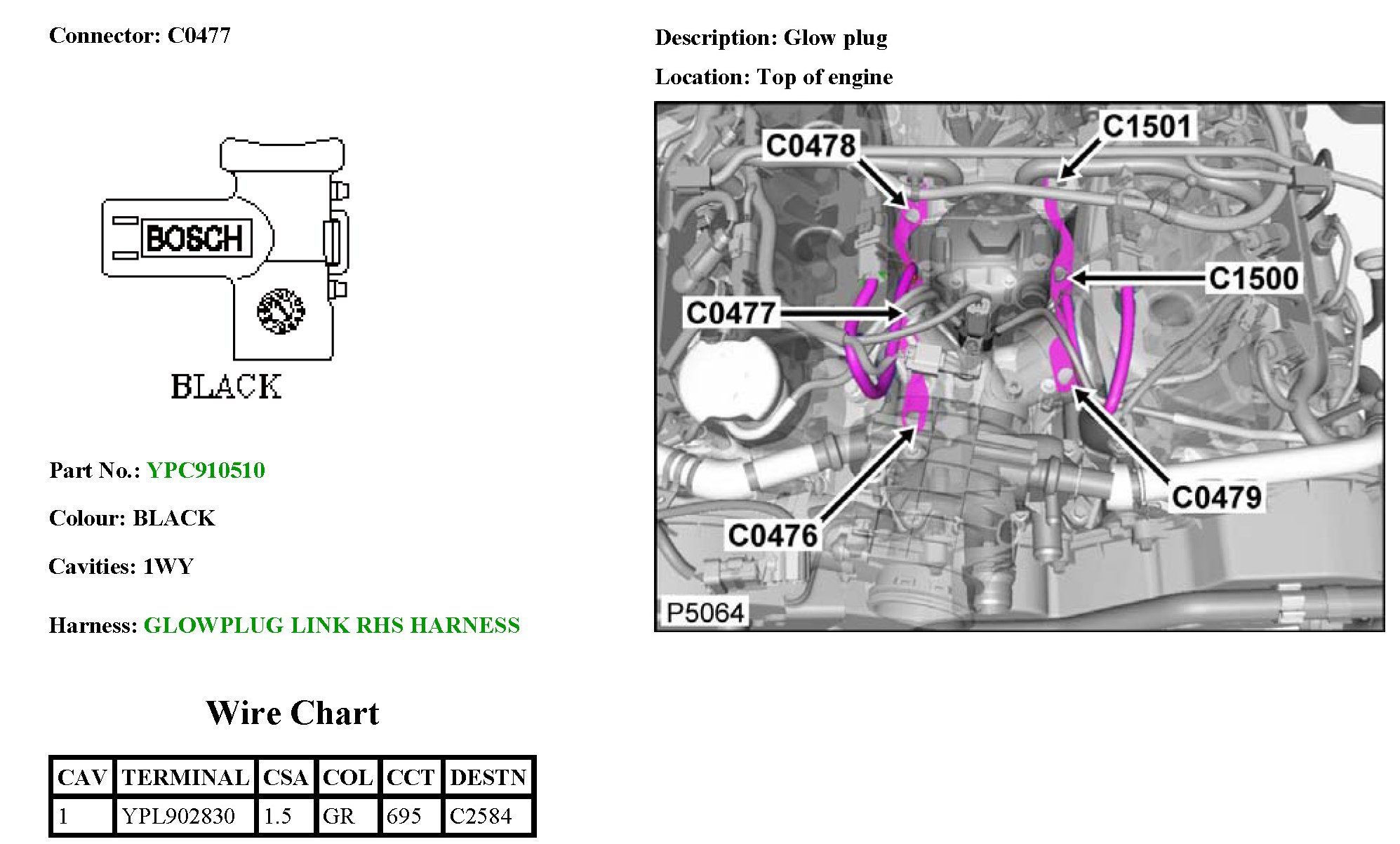 Connector: C0477

BOSCH

BLACK

Part No.: YPC910510

Colour: BLACK

Cavities: 1WY

Harness: GLOWPLUG LINK RHS HARNESS

Wire Chart

| CAV | TERMINAL | CSA | COL | CCT | DESTN |
|---|---|---|---|---|---|
| 1 | YPL902830 | 1.5 | GR | 695 | C2584 |

Description: Glow plug

Location: Top of engine

C0478
C1501
C1500
C0477
C0479
C0476
P5064