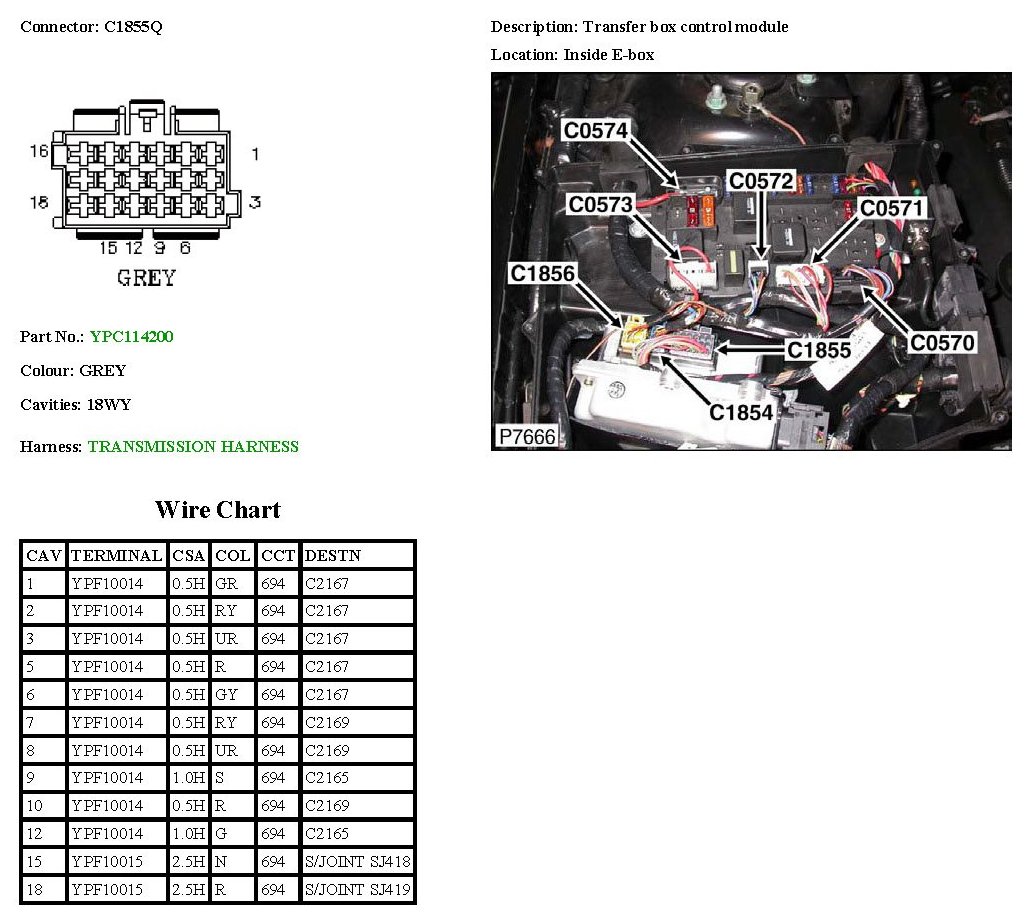 Connector: C1855Q

16 1
18 3
15 12 9 6
GREY

Part No.: YPC114200

Colour: GREY

Cavities: 18WY

Harness: TRANSMISSION HARNESS

Description: Transfer box control module

Location: Inside E-box

C0574
C0572
C0573
C0571
C1856
C1855
C0570
C1854
P7666

Wire Chart

| CAV | TERMINAL | CSA | COL | CCT | DESTN |
|---|---|---|---|---|---|
| 1 | YPF10014 | 0.5H | GR | 694 | C2167 |
| 2 | YPF10014 | 0.5H | RY | 694 | C2167 |
| 3 | YPF10014 | 0.5H | UR | 694 | C2167 |
| 5 | YPF10014 | 0.5H | R | 694 | C2167 |
| 6 | YPF10014 | 0.5H | GY | 694 | C2167 |
| 7 | YPF10014 | 0.5H | RY | 694 | C2169 |
| 8 | YPF10014 | 0.5H | UR | 694 | C2169 |
| 9 | YPF10014 | 1.0H | S | 694 | C2165 |
| 10 | YPF10014 | 0.5H | R | 694 | C2169 |
| 12 | YPF10014 | 1.0H | G | 694 | C2165 |
| 15 | YPF10015 | 2.5H | N | 694 | S/JOINT SJ418 |
| 18 | YPF10015 | 2.5H | R | 694 | S/JOINT SJ419 |