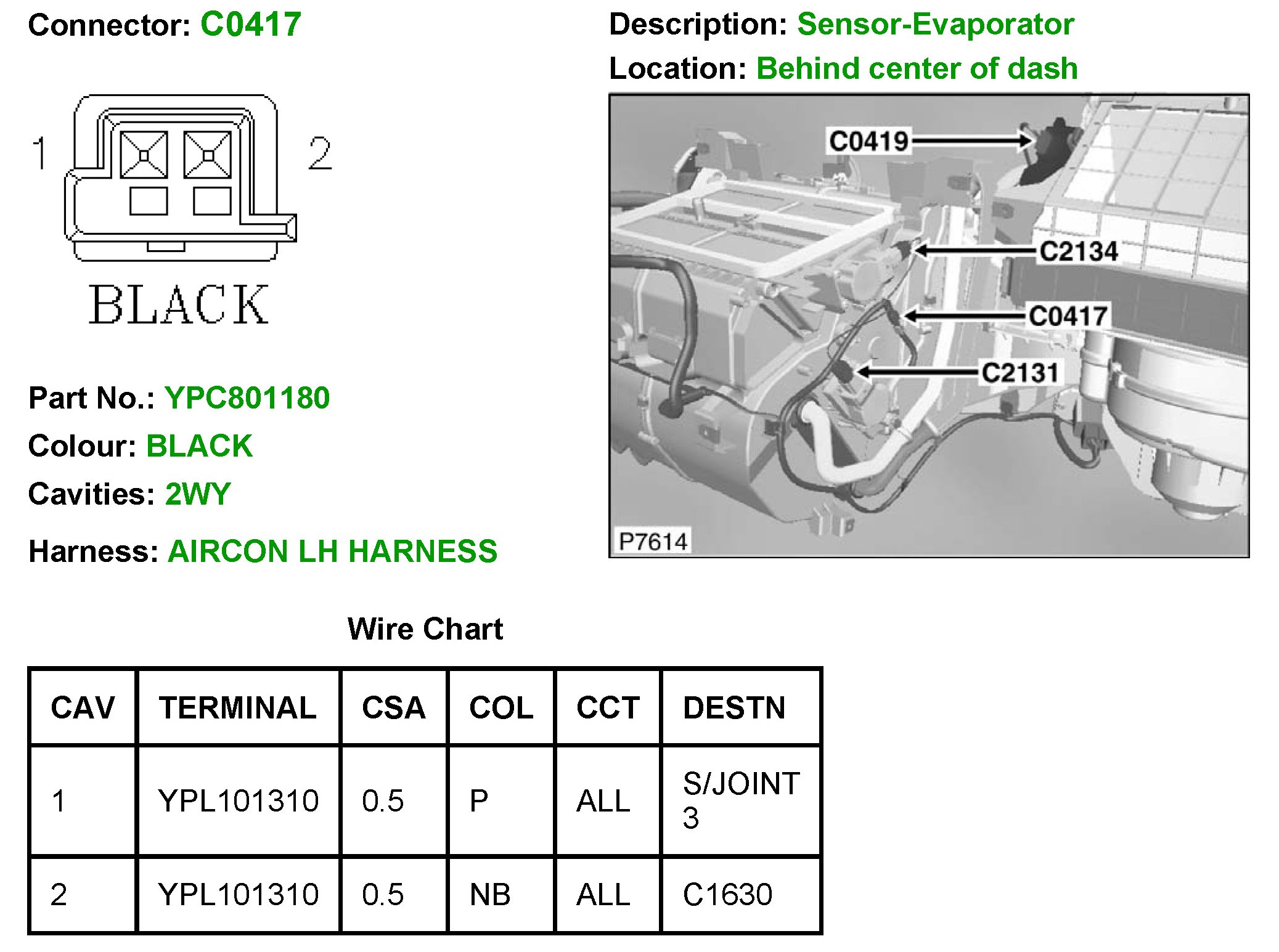 Connector: C0417

1 2

BLACK

Part No.: YPC801180

Colour: BLACK

Cavities: 2WY

Harness: AIRCON LH HARNESS

Description: Sensor-Evaporator

Location: Behind center of dash

C0419

C2134

C0417

C2131

P7614

Wire Chart

| CAV | TERMINAL | CSA | COL | CCT | DESTN |
|---|---|---|---|---|---|
| 1 | YPL101310 | 0.5 | P | ALL | S/JOINT 3 |
| 2 | YPL101310 | 0.5 | NB | ALL | C1630 |