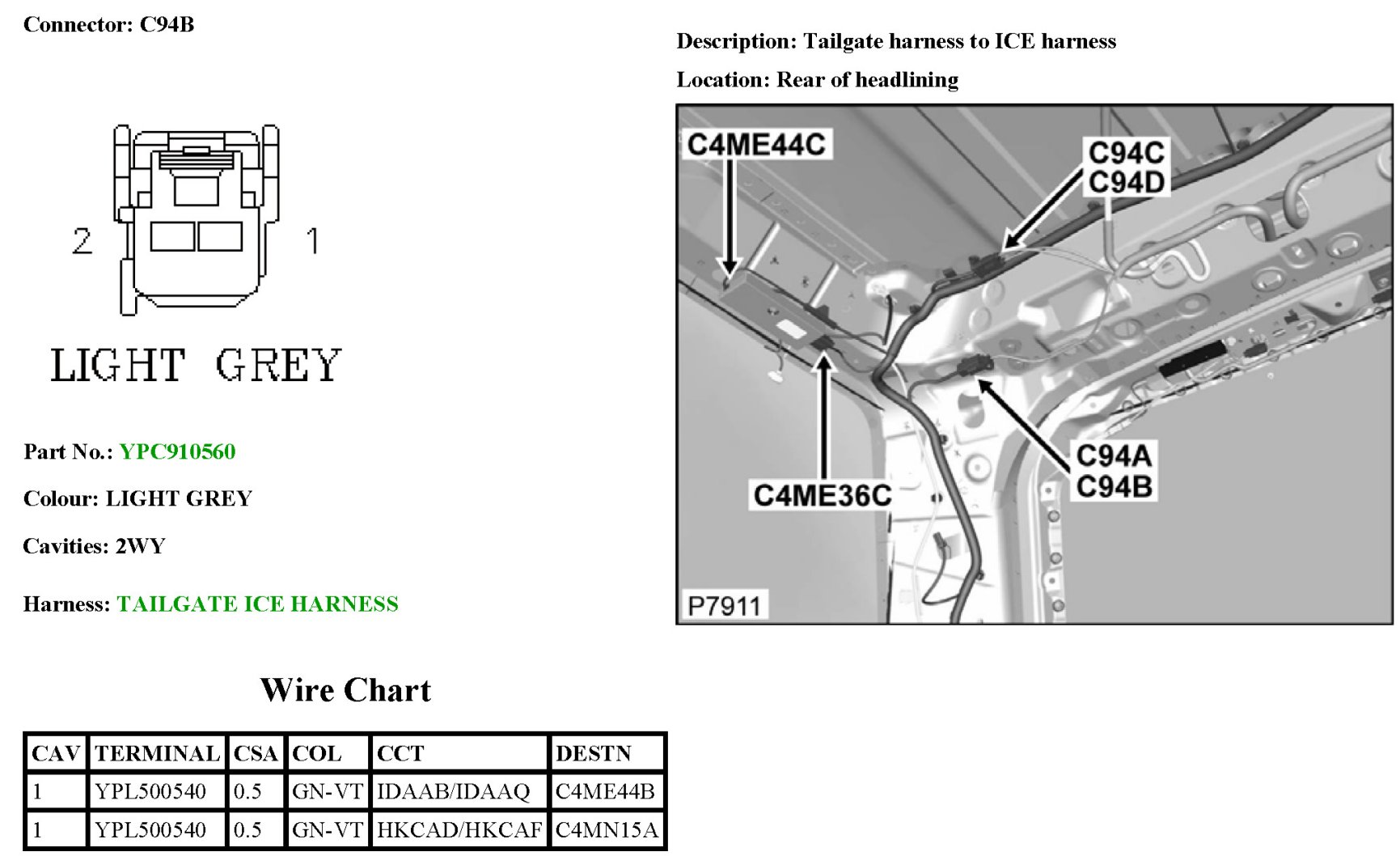 Connector: C94B

2 1

LIGHT GREY

Part No.: YPC910560

Colour: LIGHT GREY

Cavities: 2WY

Harness: TAILGATE ICE HARNESS

Description: Tailgate harness to ICE harness

Location: Rear of headlining

C4ME44C

C94C
C94D

C4ME36C

C94A
C94B

P7911

Wire Chart

| CAV | TERMINAL | CSA | COL | CCT | DESTN |
|---|---|---|---|---|---|
| 1 | YPL500540 | 0.5 | GN-VT | IDAAB/IDAAQ | C4ME44B |
| 1 | YPL500540 | 0.5 | GN-VT | HKCAD/HKCAF | C4MN15A |