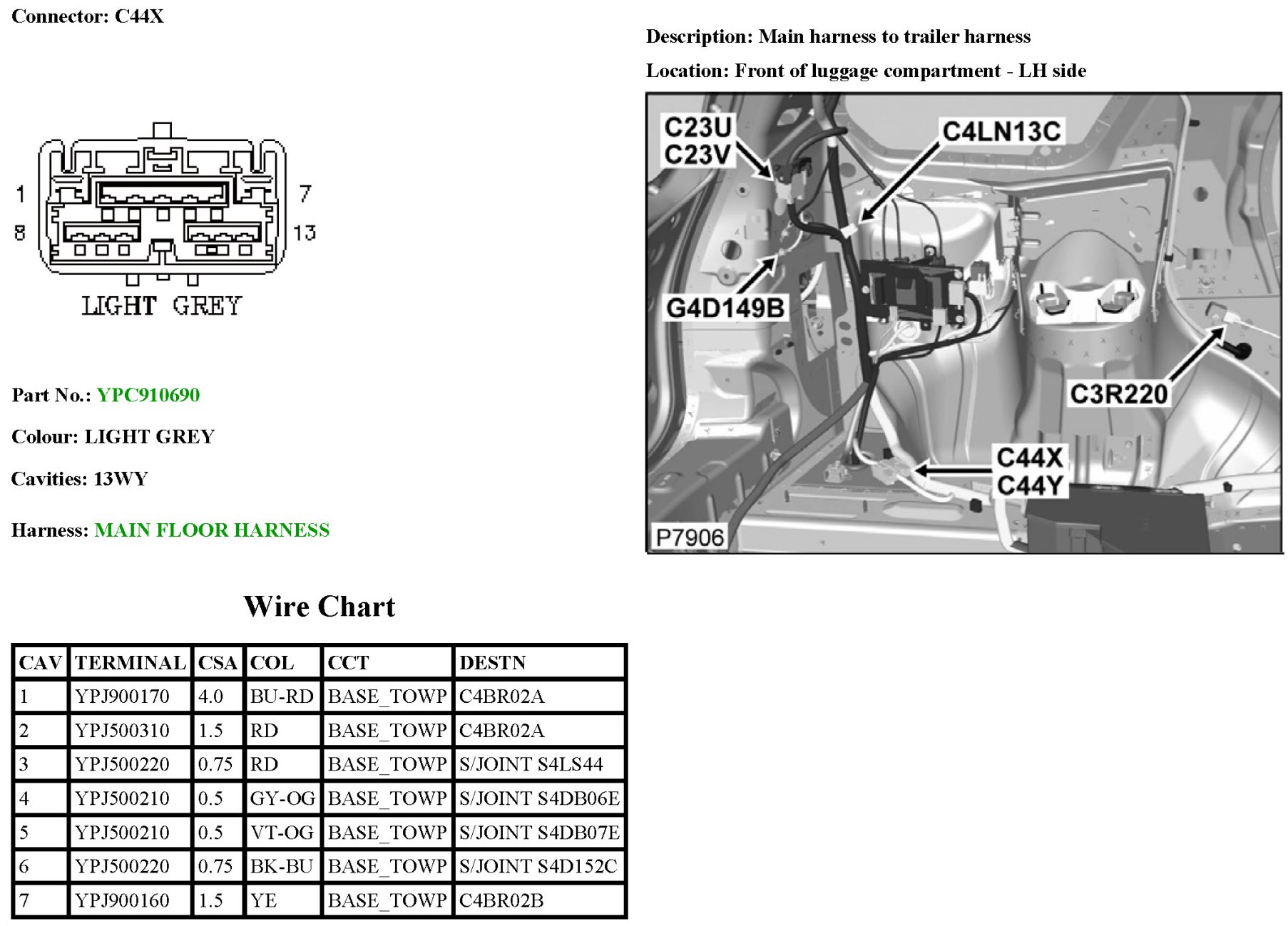 Connector: C44X

1
7
8
13
LIGHT GREY

Part No.: YPC910690

Colour: LIGHT GREY

Cavities: 13WY

Harness: MAIN FLOOR HARNESS

Description: Main harness to trailer harness

Location: Front of luggage compartment - LH side

C23U
C23V
C4LN13C
G4D149B
C3R220
C44X
C44Y
P7906

Wire Chart

| CAV | TERMINAL | CSA | COL | CCT | DESTN |
|---|---|---|---|---|---|
| 1 | YPJ900170 | 4.0 | BU-RD | BASE_TOWP | C4BR02A |
| 2 | YPJ500310 | 1.5 | RD | BASE_TOWP | C4BR02A |
| 3 | YPJ500220 | 0.75 | RD | BASE_TOWP | S/JOINT S4LS44 |
| 4 | YPJ500210 | 0.5 | GY-OG | BASE_TOWP | S/JOINT S4DB06E |
| 5 | YPJ500210 | 0.5 | VT-OG | BASE_TOWP | S/JOINT S4DB07E |
| 6 | YPJ500220 | 0.75 | BK-BU | BASE_TOWP | S/JOINT S4D152C |
| 7 | YPJ900160 | 1.5 | YE | BASE_TOWP | C4BR02B |