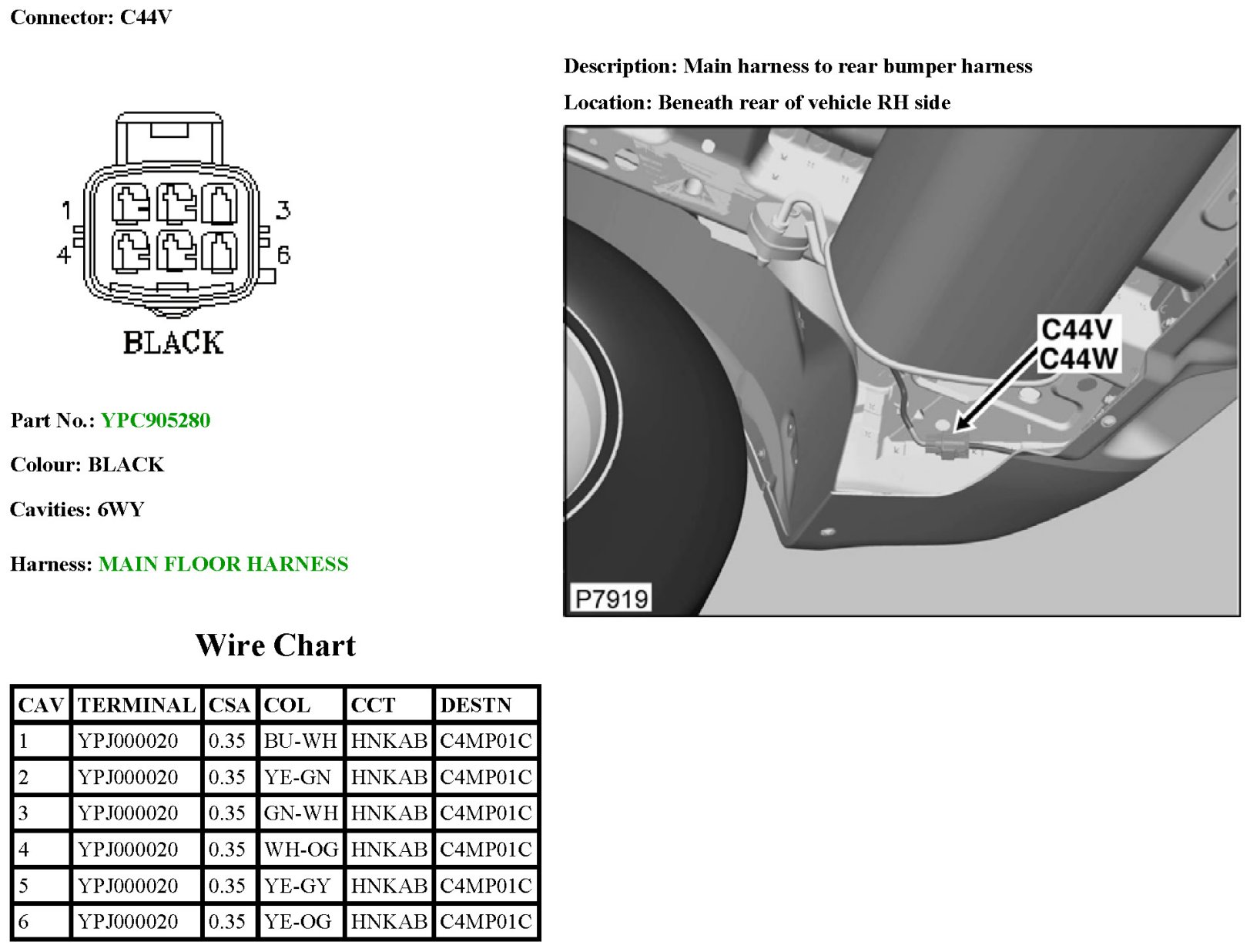 Connector: C44V

1
3
4
6
BLACK

Part No.: YPC905280

Colour: BLACK

Cavities: 6WY

Harness: MAIN FLOOR HARNESS

Description: Main harness to rear bumper harness

Location: Beneath rear of vehicle RH side

C44V
C44W
P7919

Wire Chart

| CAV | TERMINAL | CSA | COL | CCT | DESTN |
|---|---|---|---|---|---|
| 1 | YPJ000020 | 0.35 | BU-WH | HNKAB | C4MP01C |
| 2 | YPJ000020 | 0.35 | YE-GN | HNKAB | C4MP01C |
| 3 | YPJ000020 | 0.35 | GN-WH | HNKAB | C4MP01C |
| 4 | YPJ000020 | 0.35 | WH-OG | HNKAB | C4MP01C |
| 5 | YPJ000020 | 0.35 | YE-GY | HNKAB | C4MP01C |
| 6 | YPJ000020 | 0.35 | YE-OG | HNKAB | C4MP01C |