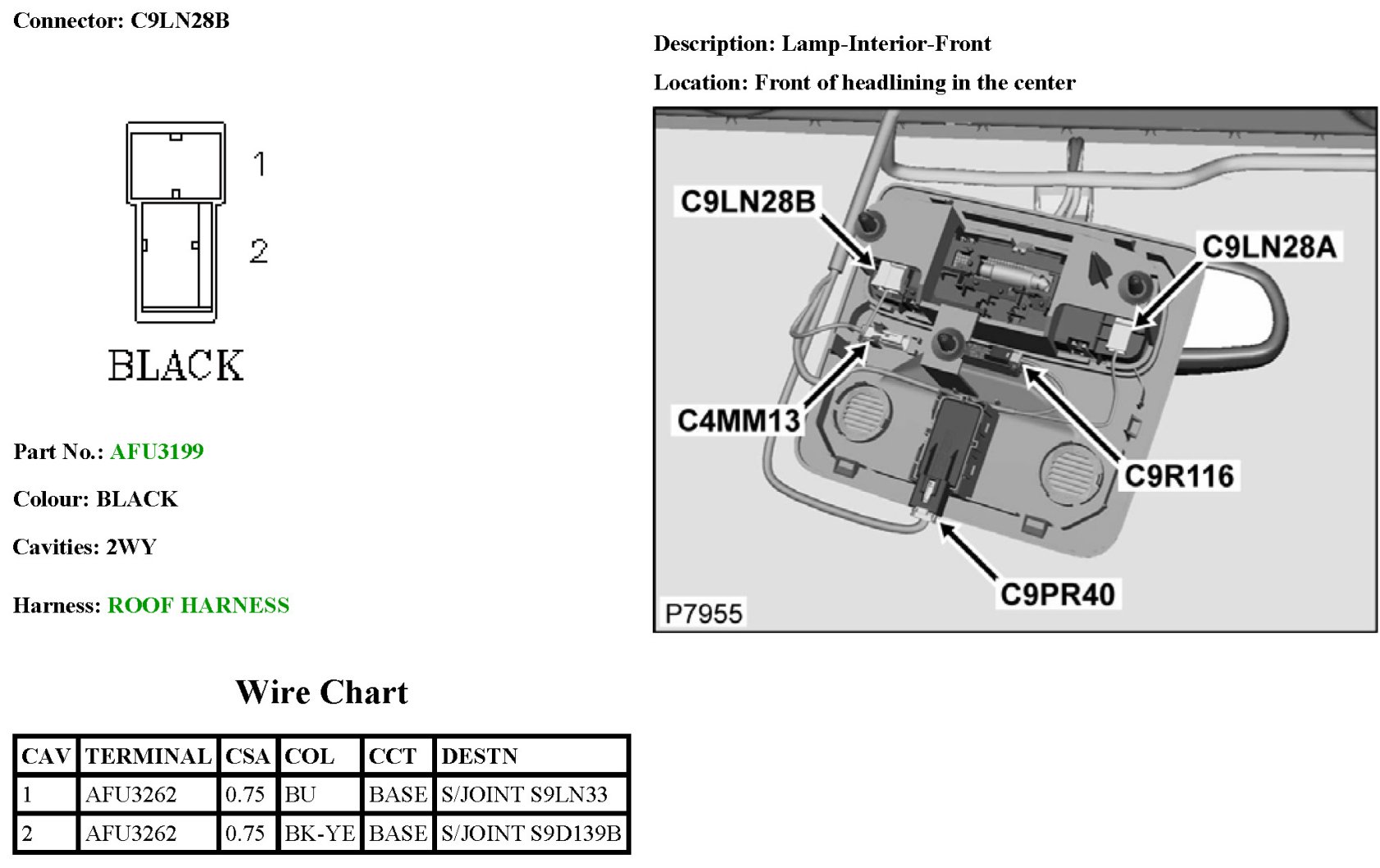 Connector: C9LN28B

1

2

BLACK

Part No.: AFU3199

Colour: BLACK

Cavities: 2WY

Harness: ROOF HARNESS

Description: Lamp-Interior-Front

Location: Front of headlining in the center

C9LN28B

C9LN28A

C4MM13

C9R116

C9PR40

P7955

Wire Chart

| CAV | TERMINAL | CSA | COL | CCT | DESTN |
|---|---|---|---|---|---|
| 1 | AFU3262 | 0.75 | BU | BASE | S/JOINT S9LN33 |
| 2 | AFU3262 | 0.75 | BK-YE | BASE | S/JOINT S9D139B |