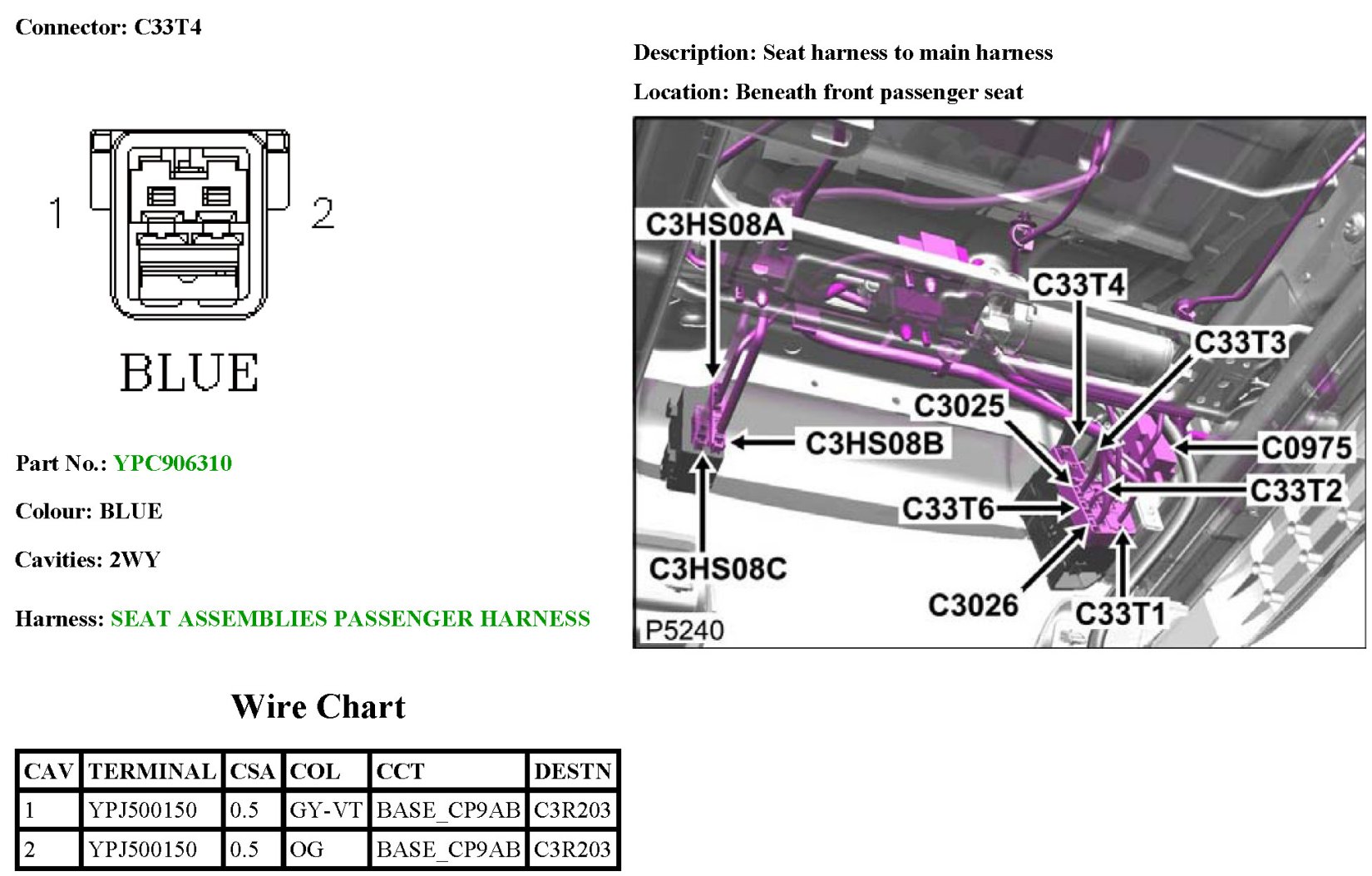 Connector: C33T4

1

2

BLUE

Part No.: YPC906310

Colour: BLUE

Cavities: 2WY

Harness: SEAT ASSEMBLIES PASSENGER HARNESS

Description: Seat harness to main harness

Location: Beneath front passenger seat

C3HS08A

C33T4

C33T3

C3025

C3HS08B

C0975

C33T2

C33T6

C3HS08C

C3026

C33T1

P5240

Wire Chart

| CAV | TERMINAL | CSA | COL | CCT | DESTN |
|---|---|---|---|---|---|
| 1 | YPJ500150 | 0.5 | GY-VT | BASE_CP9AB | C3R203 |
| 2 | YPJ500150 | 0.5 | OG | BASE_CP9AB | C3R203 |