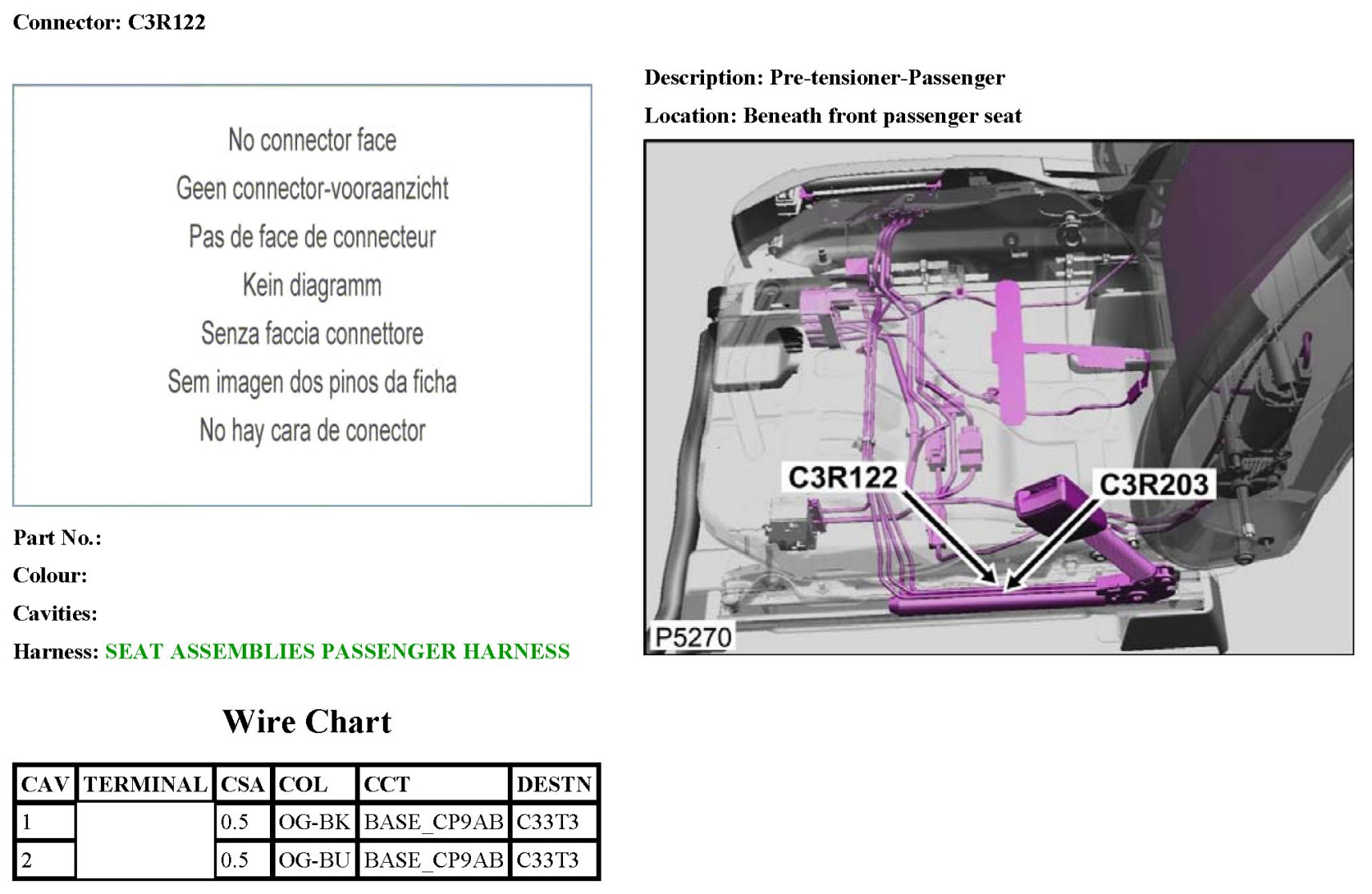 Connector: C3R122

No connector face
Geen connector-vooraanzicht
Pas de face de connecteur
Kein diagramm
Senza faccia connettore
Sem imagen dos pinos da ficha
No hay cara de conector

Part No.:
Colour:
Cavities:
Harness: SEAT ASSEMBLIES PASSENGER HARNESS

Description: Pre-tensioner-Passenger
Location: Beneath front passenger seat

C3R122
C3R203
P5270

Wire Chart

| CAV | TERMINAL | CSA | COL | CCT | DESTN |
|---|---|---|---|---|---|
| 1 | | 0.5 | OG-BK | BASE_CP9AB | C33T3 |
| 2 | | 0.5 | OG-BU | BASE_CP9AB | C33T3 |